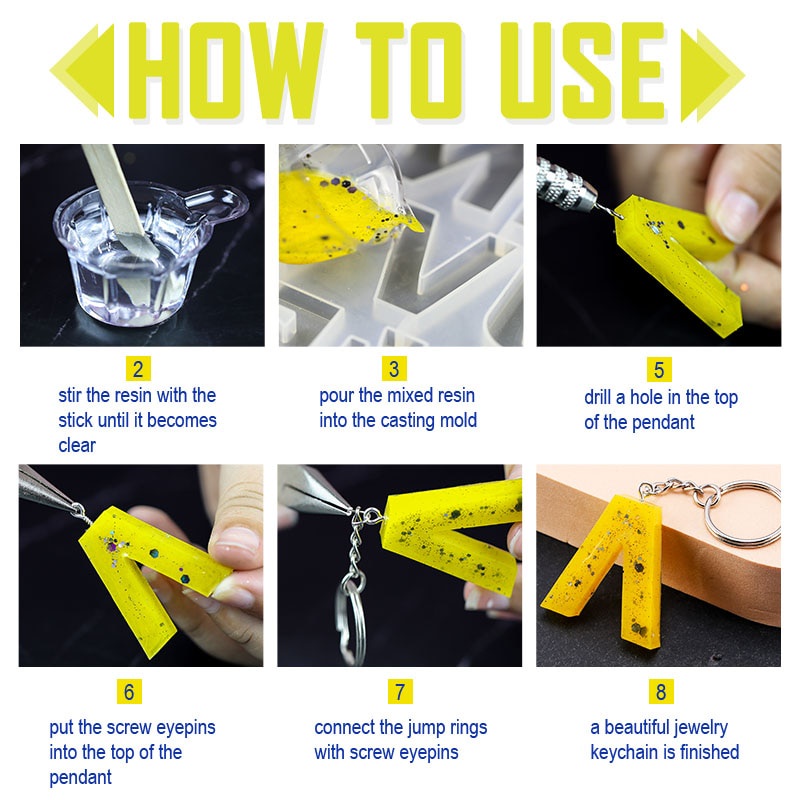 HOW TO USE

2
stir the resin with the stick until it becomes clear

3
pour the mixed resin into the casting mold

5
drill a hole in the top of the pendant

6
put the screw eyepins into the top of the pendant

7
connect the jump rings with screw eyepins

8
a beautiful jewelry keychain is finished