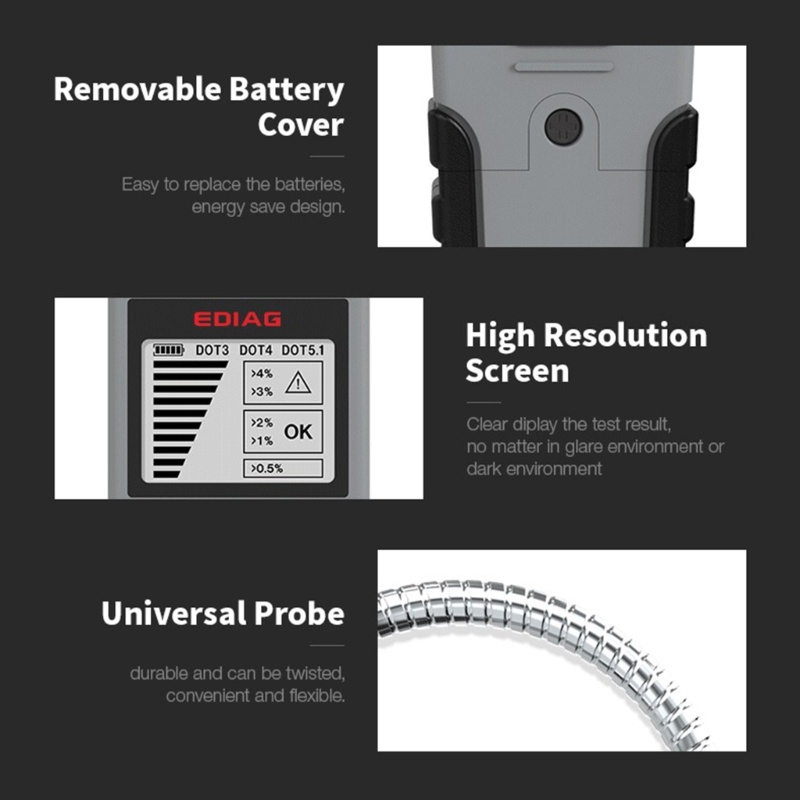 Removable Battery Cover

Easy to replace the batteries, energy save design.

EDIAG

DOT3 DOT4 DOT5.1

>4%
>3%

>2%
>1%
OK

>0.5%

High Resolution Screen

Clear diplay the test result, no matter in glare environment or dark environment

Universal Probe

durable and can be twisted, convenient and flexible.