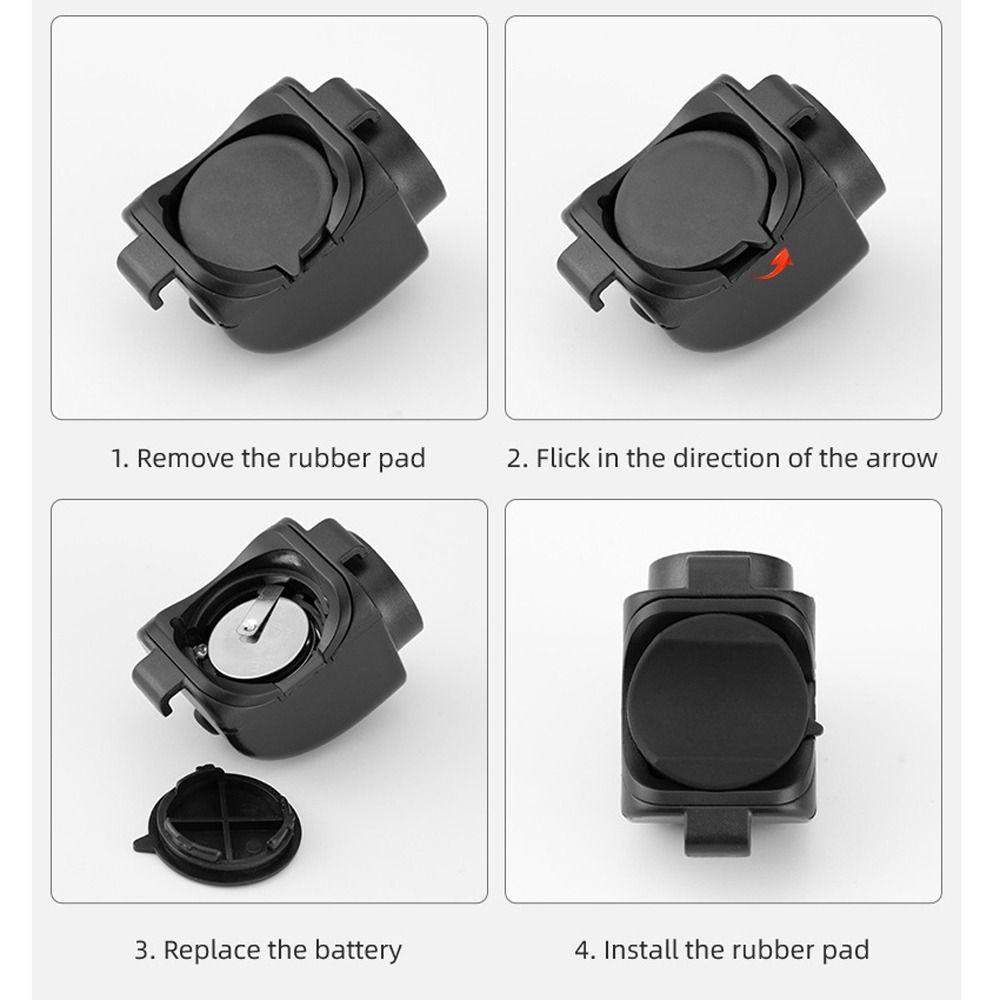 1. Remove the rubber pad

2. Flick in the direction of the arrow

3. Replace the battery

4. Install the rubber pad