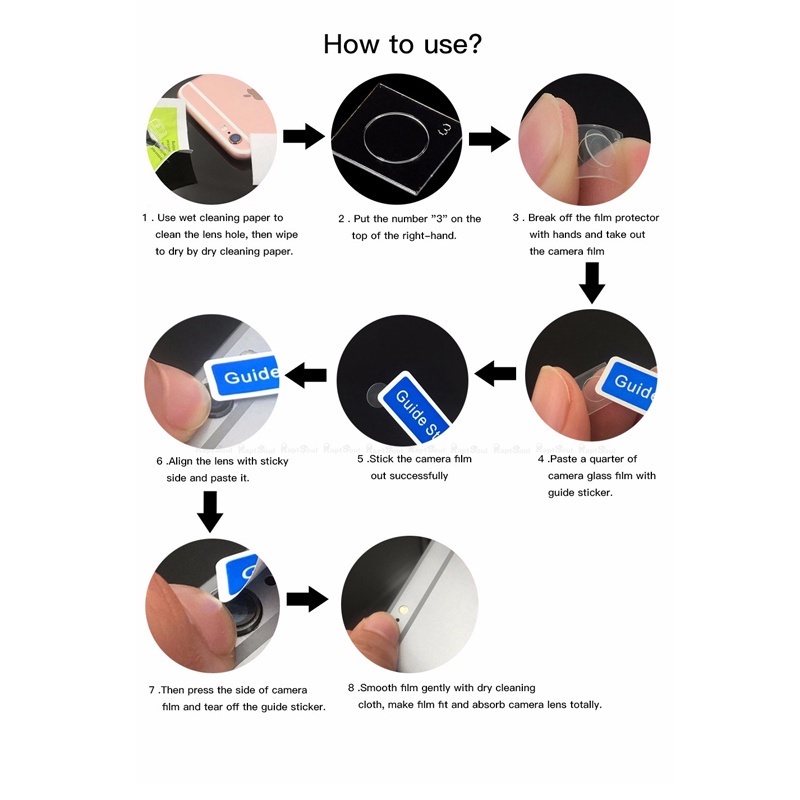 How to use?

3

1 . Use wet cleaning paper to clean the lens hole, then wipe to dry by dry cleaning paper.

2 . Put the number "3" on the top of the right-hand.

3 . Break off the film protector with hands and take out the camera film

Guide

Guide St

Guide

6 .Align the lens with sticky side and paste it.

5 .Stick the camera film out successfully

4 .Paste a quarter of camera glass film with guide sticker.

7 .Then press the side of camera film and tear off the guide sticker.

8 .Smooth film gently with dry cleaning cloth, make film fit and absorb camera lens totally.