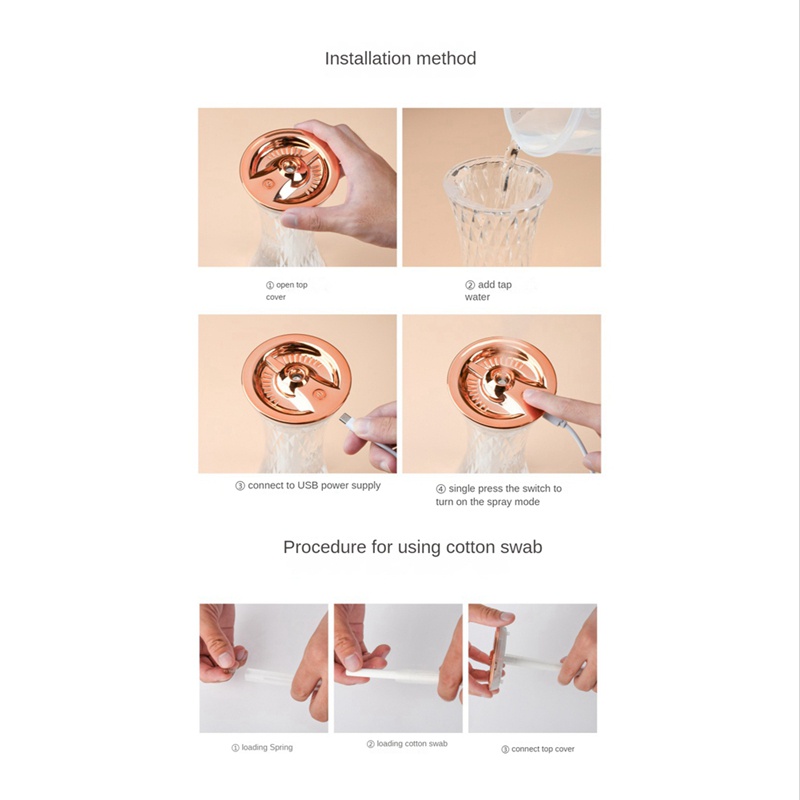 Installation method

① open top cover

② add tap water

③ connect to USB power supply

④ single press the switch to turn on the spray mode

Procedure for using cotton swab

① loading Spring

② loading cotton swab

③ connect top cover