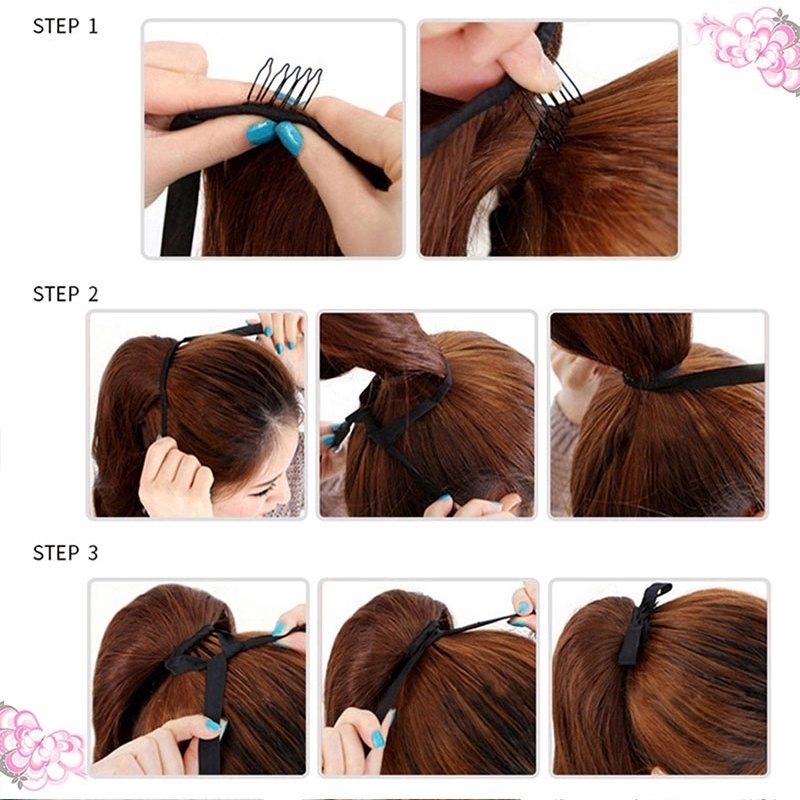 STEP 1

STEP 2

STEP 3