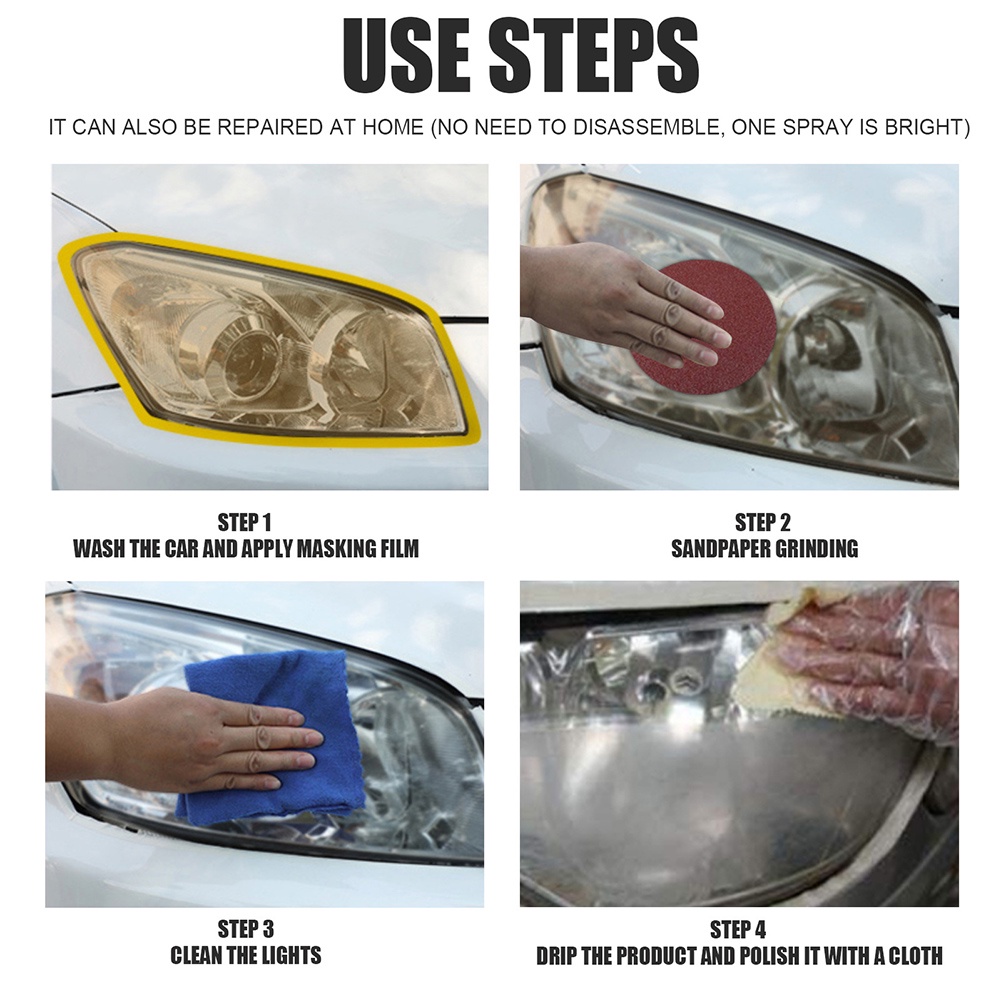 USE STEPS

IT CAN ALSO BE REPAIRED AT HOME (NO NEED TO DISASSEMBLE, ONE SPRAY IS BRIGHT)

STEP 1
WASH THE CAR AND APPLY MASKING FILM

STEP 2
SANDPAPER GRINDING

STEP 3
CLEAN THE LIGHTS

STEP 4
DRIP THE PRODUCT AND POLISH IT WITH A CLOTH