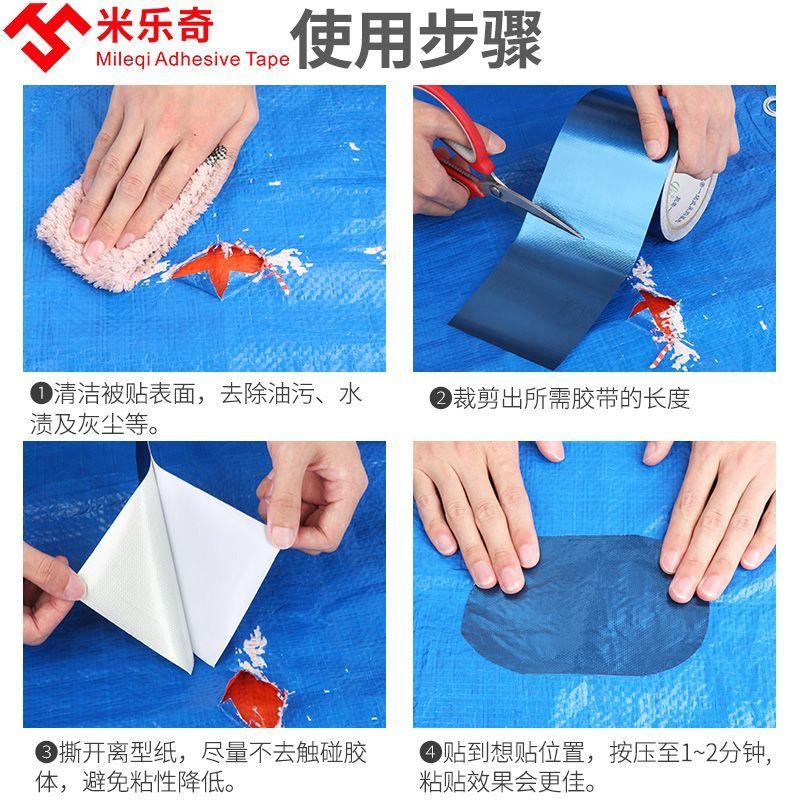 米乐奇
Mileqi Adhesive Tape
使用步骤

❶清洁被贴表面，去除油污、水渍及灰尘等。

❷裁剪出所需胶带的长度

❸撕开离型纸，尽量不去触碰胶体，避免粘性降低。

❹贴到想贴位置，按压至1~2分钟，粘贴效果会更佳。