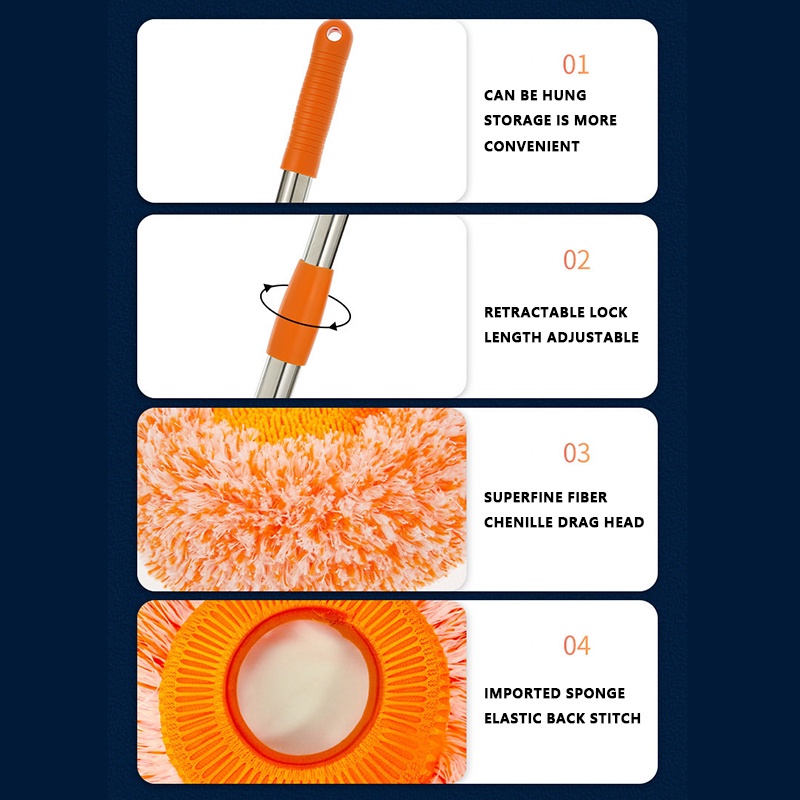 01

CAN BE HUNG STORAGE IS MORE CONVENIENT

02

RETRACTABLE LOCK LENGTH ADJUSTABLE

03

SUPERFINE FIBER CHENILLE DRAG HEAD

04

IMPORTED SPONGE ELASTIC BACK STITCH