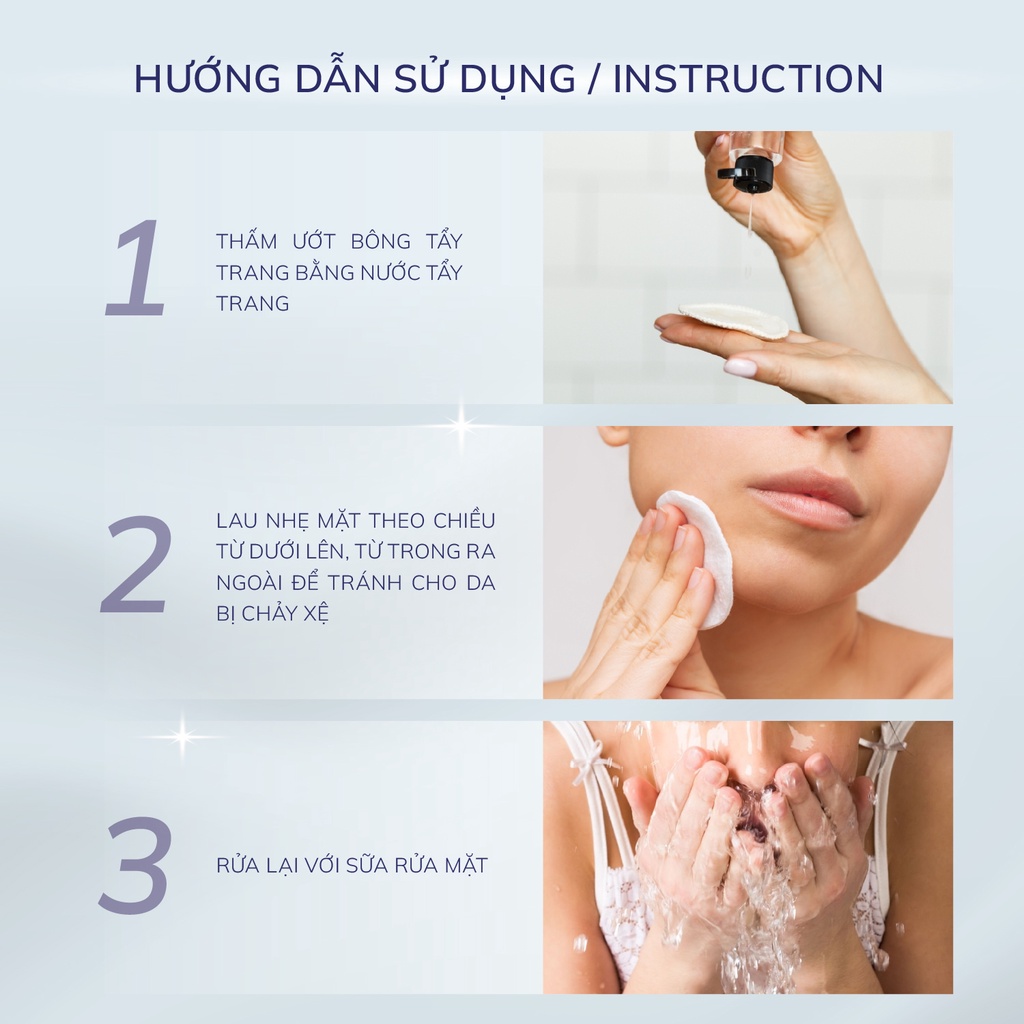 HƯỚNG DẪN SỬ DỤNG / INSTRUCTION

1

THẤM ƯỚT BÔNG TẨY TRANG BẰNG NƯỚC TẨY TRANG

2

LAU NHẸ MẶT THEO CHIỀU TỪ DƯỚI LÊN, TỪ TRONG RA NGOÀI ĐỂ TRÁNH CHO DA BỊ CHẢY XỆ

3

RỬA LẠI VỚI SỮA RỬA MẶT