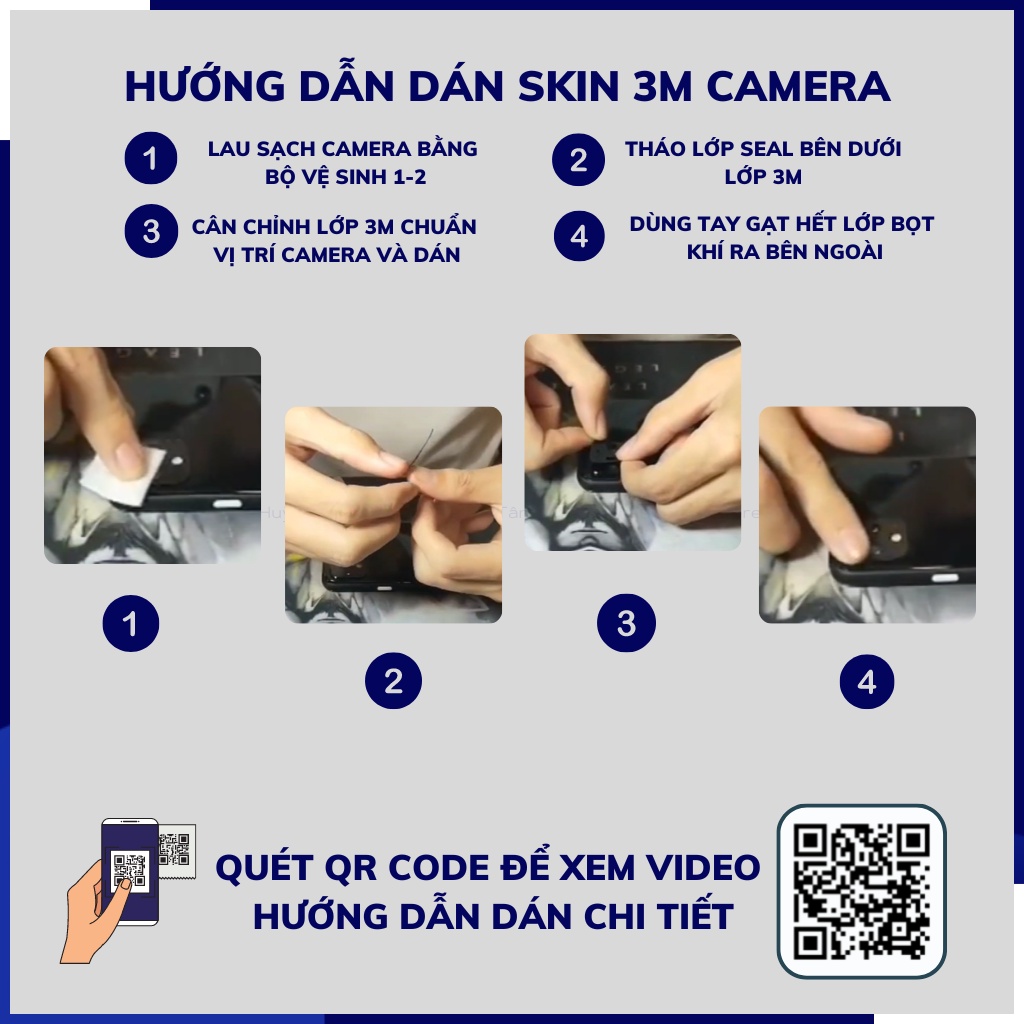 HƯỚNG DẪN DÁN SKIN 3M CAMERA

1 LAU SẠCH CAMERA BẰNG BỘ VỆ SINH 1-2

2 THÁO LỚP SEAL BÊN DƯỚI LỚP 3M

3 CÂN CHỈNH LỚP 3M CHUẨN VỊ TRÍ CAMERA VÀ DÁN

4 DÙNG TAY GẠT HẾT LỚP BỌT KHÍ RA BÊN NGOÀI

1

2

3

4

QUÉT QR CODE ĐỂ XEM VIDEO HƯỚNG DẪN DÁN CHI TIẾT