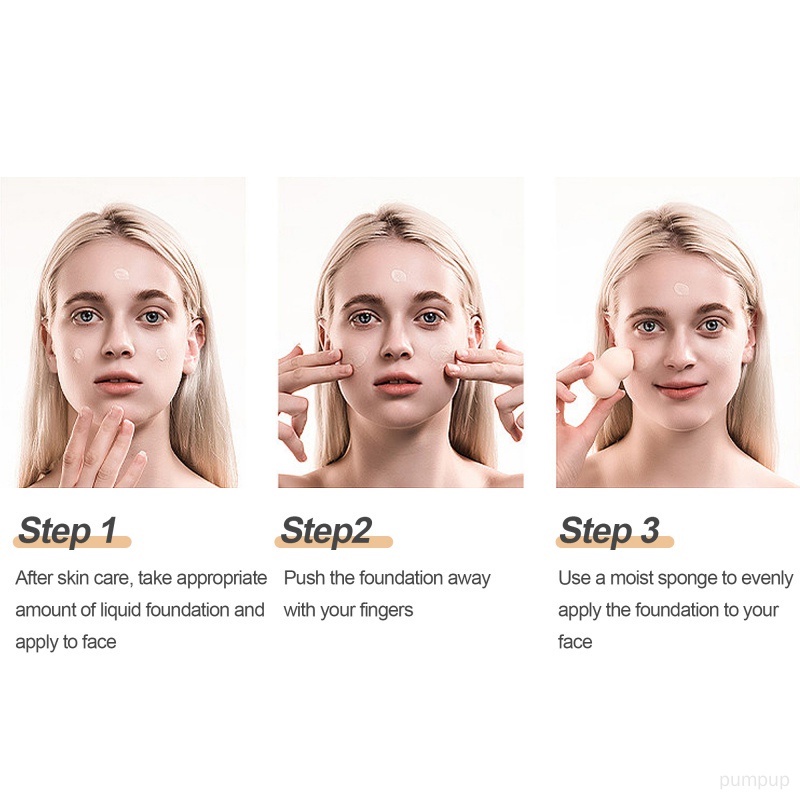 Step 1

After skin care, take appropriate amount of liquid foundation and apply to face

Step2

Push the foundation away with your fingers

Step 3

Use a moist sponge to evenly apply the foundation to your face

pumpup