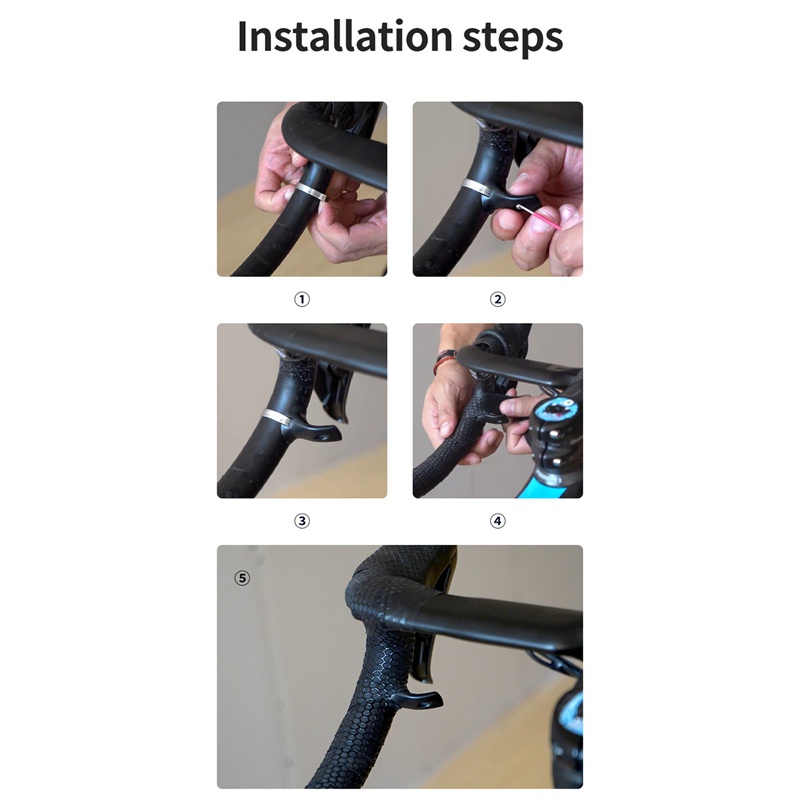 Installation steps

①

②

③

④

⑤