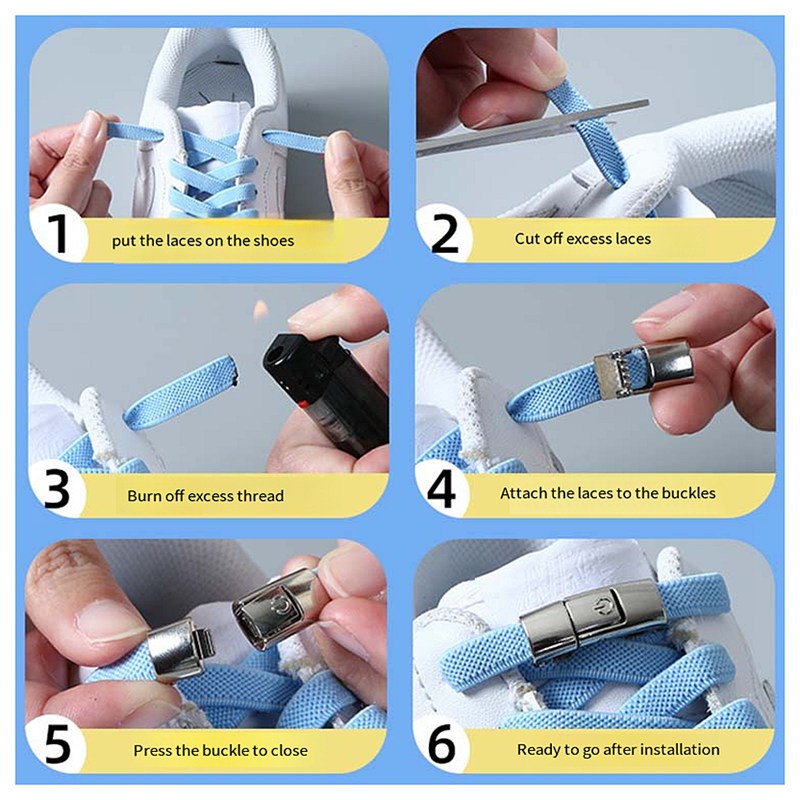 1 put the laces on the shoes

2 Cut off excess laces

3 Burn off excess thread

4 Attach the laces to the buckles

5 Press the buckle to close

6 Ready to go after installation