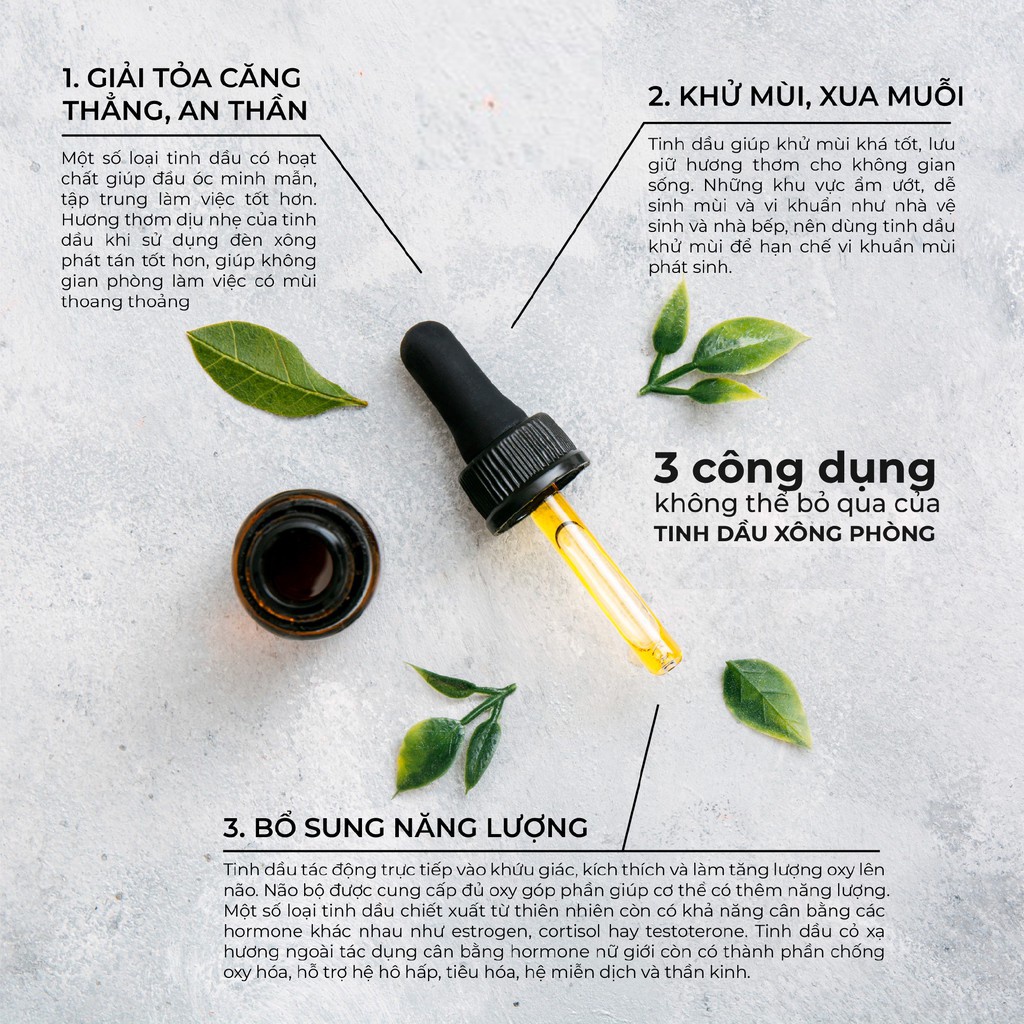 1. GIẢI TỎA CĂNG THẲNG, AN THẦN

Một số loại tinh dầu có hoạt chất giúp đầu óc minh mẫn, tập trung làm việc tốt hơn. Hương thơm dịu nhẹ của tinh dầu khi sử dụng đèn xông phát tán tốt hơn, giúp không gian phòng làm việc có mùi thoang thoảng

2. KHỬ MÙI, XUA MUỖI

Tinh dầu giúp khử mùi khá tốt, lưu giữ hương thơm cho không gian sống. Những khu vực ẩm ướt, dễ sinh mùi và vi khuẩn như nhà vệ sinh và nhà bếp, nên dùng tinh dầu khử mùi để hạn chế vi khuẩn mùi phát sinh.

3 công dụng
không thể bỏ qua của
TINH DẦU XÔNG PHÒNG

3. BỔ SUNG NĂNG LƯỢNG

Tinh dầu tác động trực tiếp vào khứu giác, kích thích và làm tăng lượng oxy lên não. Não bộ được cung cấp đủ oxy góp phần giúp cơ thể có thêm năng lượng. Một số loại tinh dầu chiết xuất từ thiên nhiên còn có khả năng cân bằng các hormone khác nhau như estrogen, cortisol hay testoterone. Tinh dầu cỏ xạ hương ngoài tác dụng cân bằng hormone nữ giới còn có thành phần chống oxy hóa, hỗ trợ hệ hô hấp, tiêu hóa, hệ miễn dịch và thần kinh.