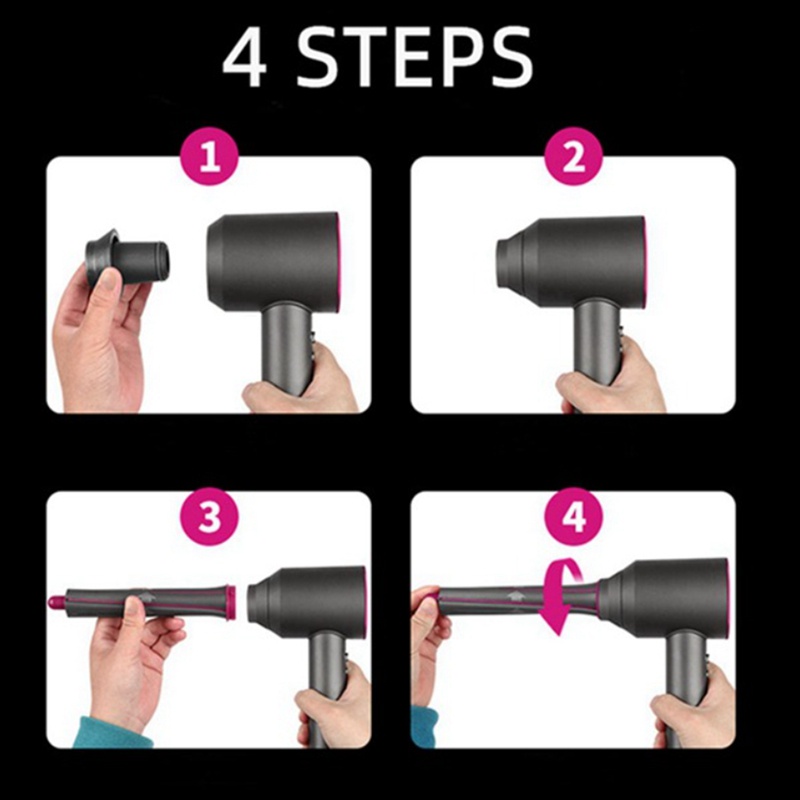 4 STEPS

1

2

3

4