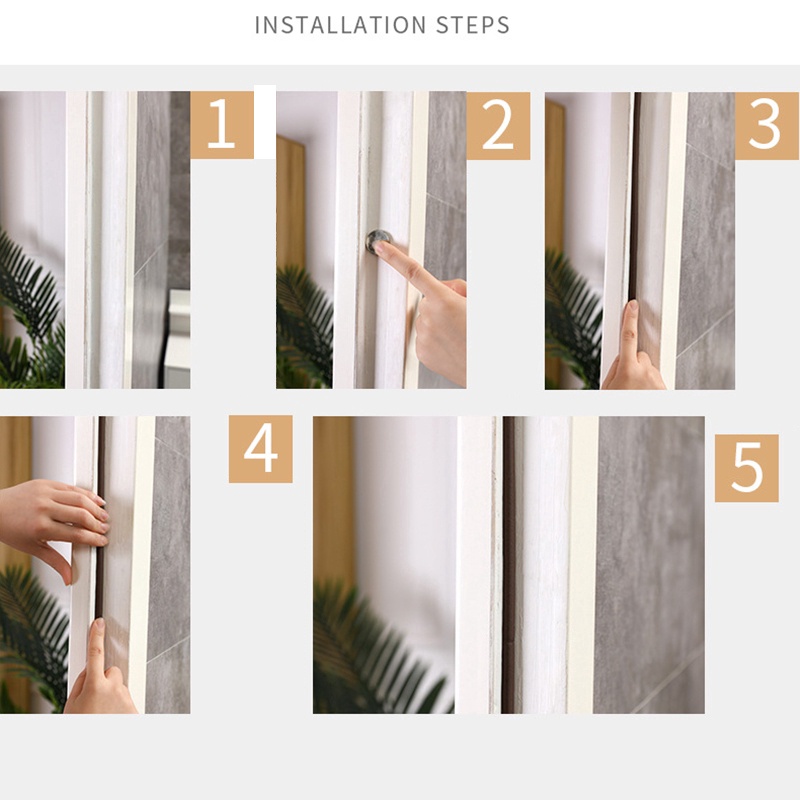 INSTALLATION STEPS

1

2

3

4

5