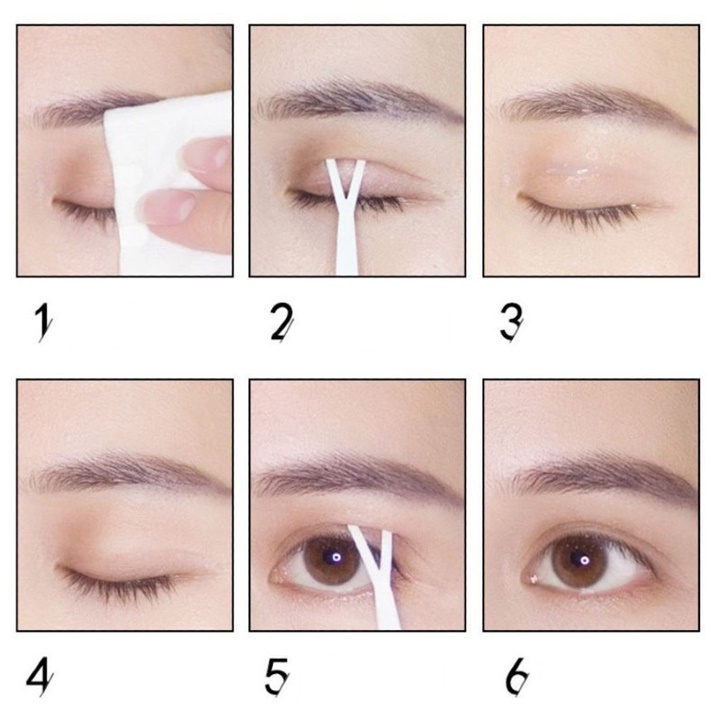 1

2

3

4

5

6