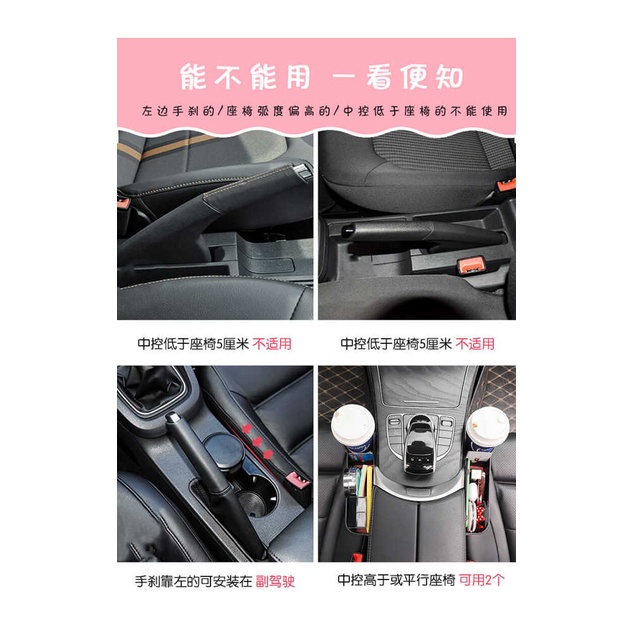 能不能用 一看便知

左边手刹的/座椅弧度偏高的/中控低于座椅的不能使用

中控低于座椅5厘米 不适用

中控低于座椅5厘米 不适用

手刹靠左的可安装在 副驾驶

中控高于或平行座椅 可用2个