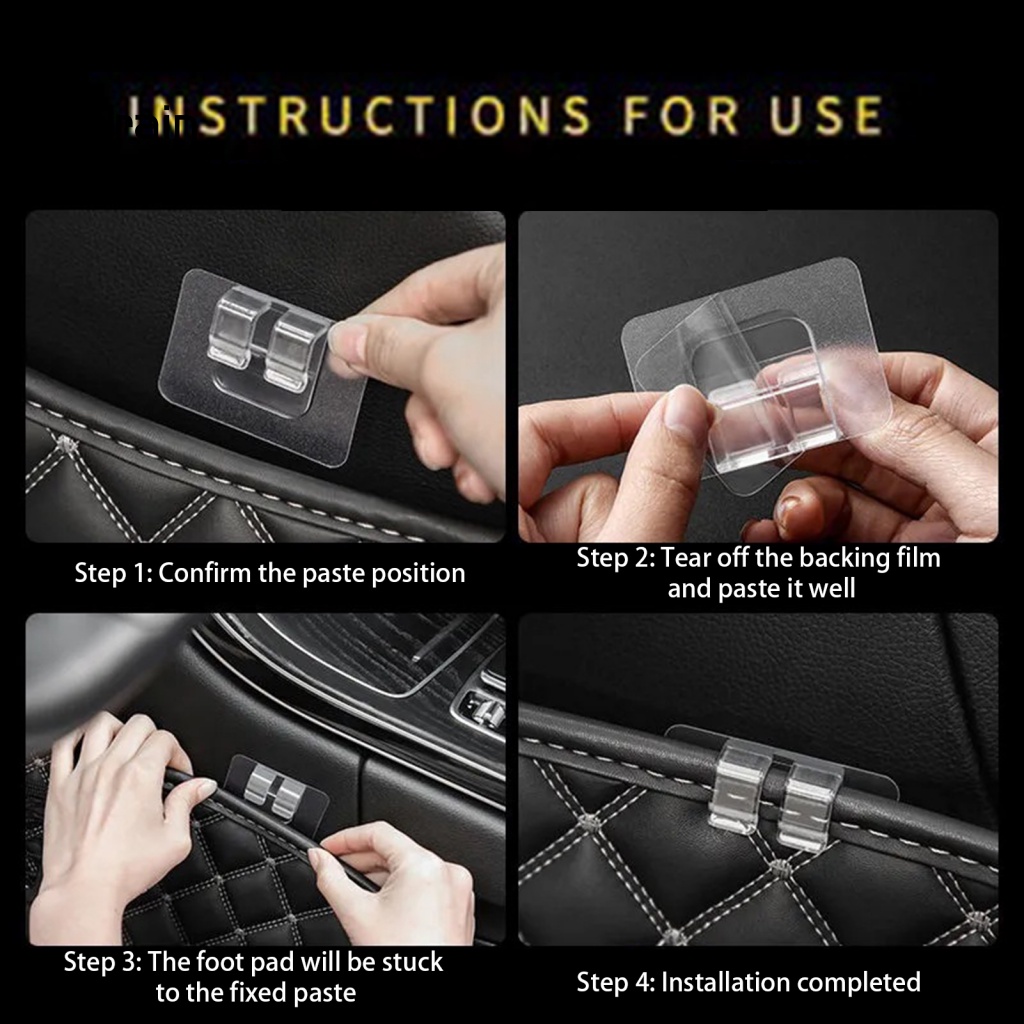 INSTRUCTIONS FOR USE

Step 1: Confirm the paste position

Step 2: Tear off the backing film and paste it well

Step 3: The foot pad will be stuck to the fixed paste

Step 4: Installation completed