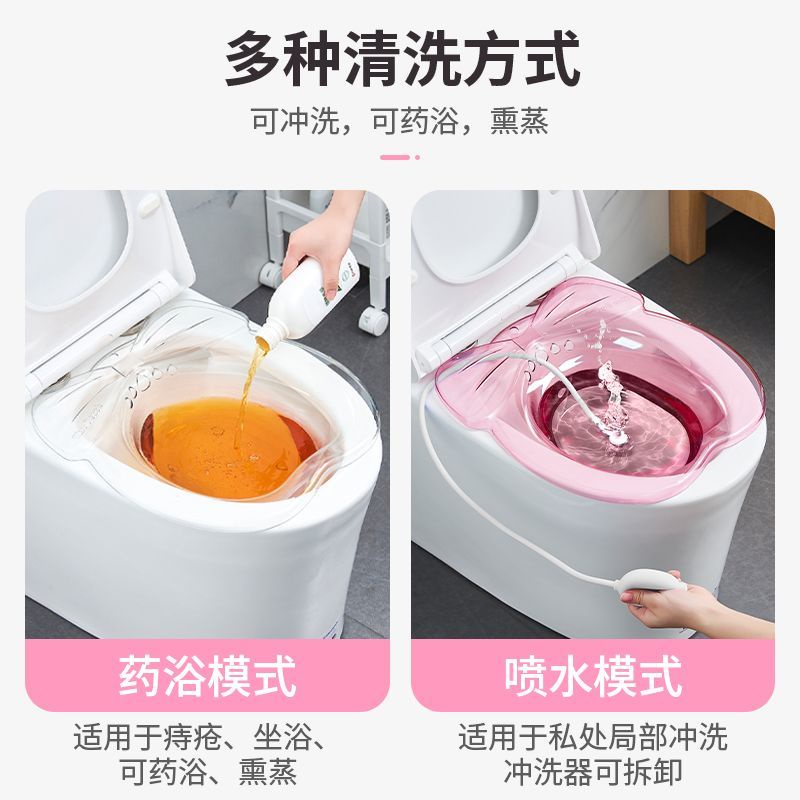 多种清洗方式

可冲洗，可药浴，熏蒸

药浴模式

适用于痔疮、坐浴、可药浴、熏蒸

喷水模式

适用于私处局部冲洗
冲洗器可拆卸