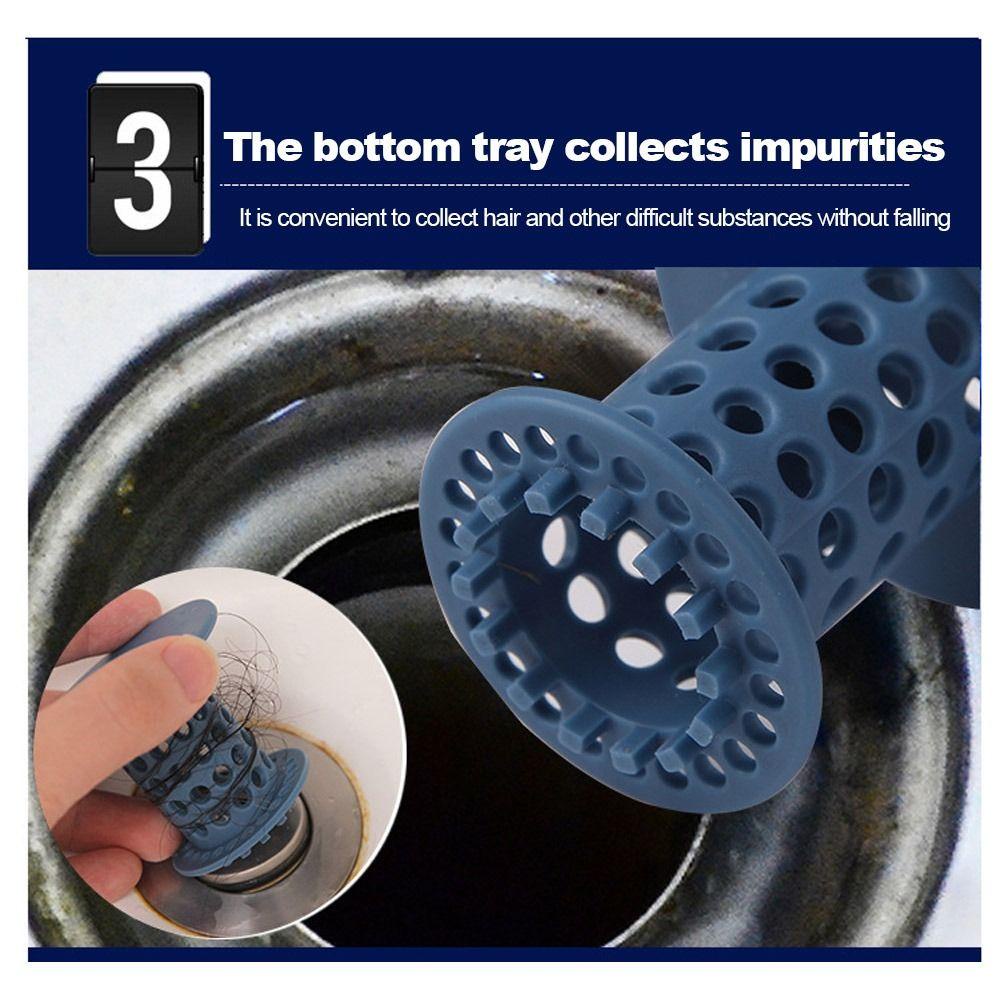 3

The bottom tray collects impurities

It is convenient to collect hair and other difficult substances without falling