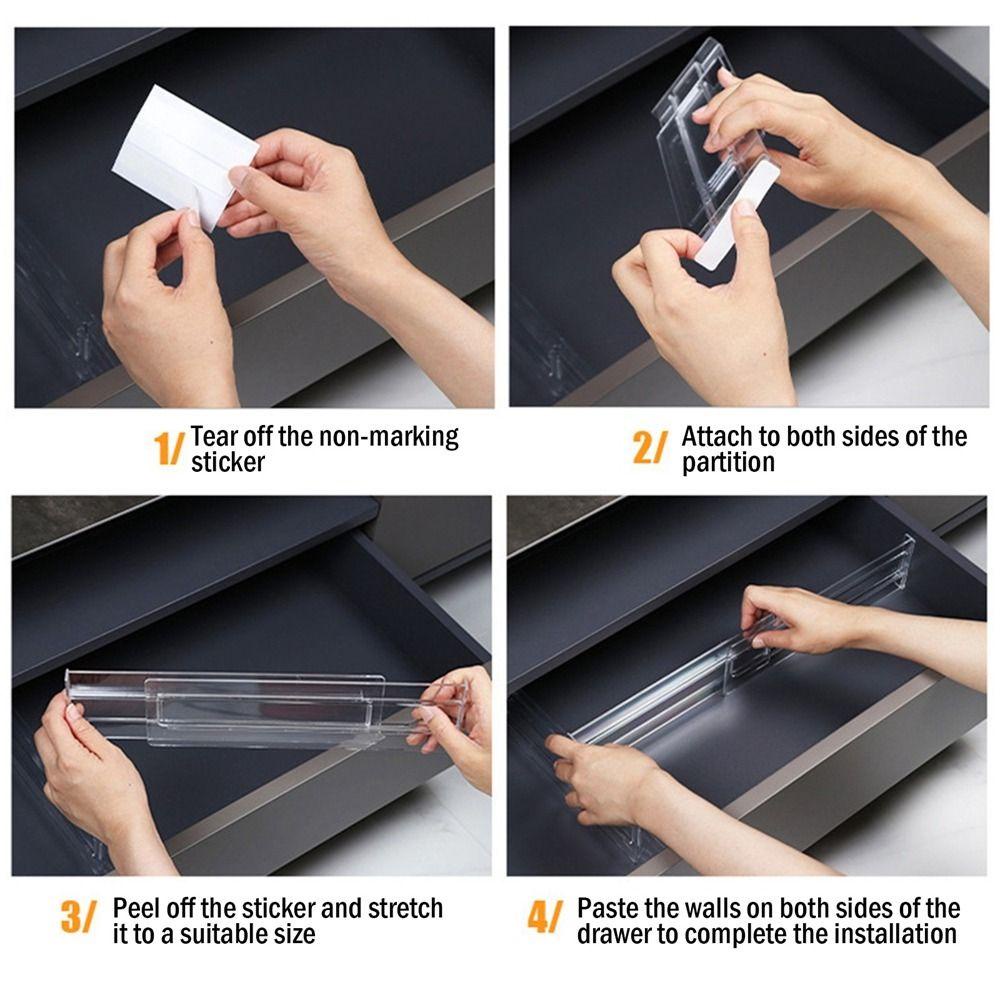 1/ Tear off the non-marking sticker

2/ Attach to both sides of the partition

3/ Peel off the sticker and stretch it to a suitable size

4/ Paste the walls on both sides of the drawer to complete the installation