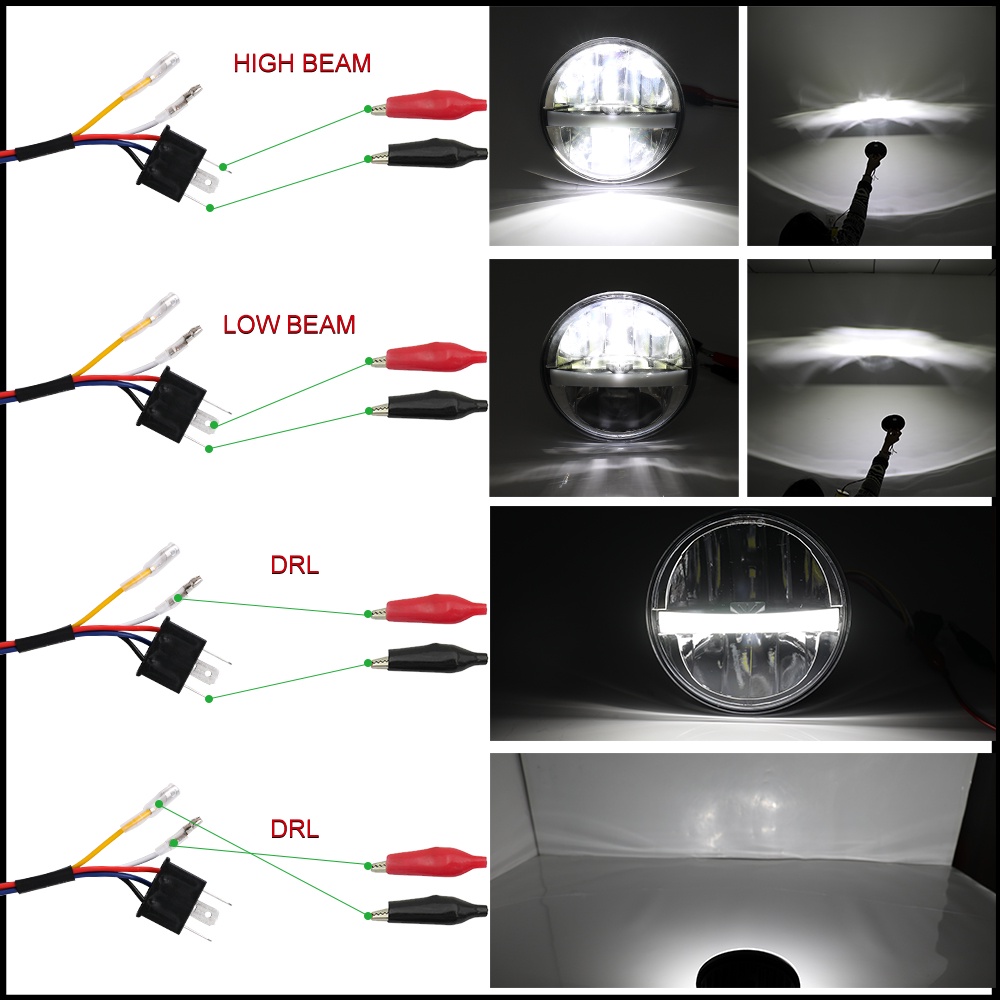 HIGH BEAM

LOW BEAM

DRL

DRL