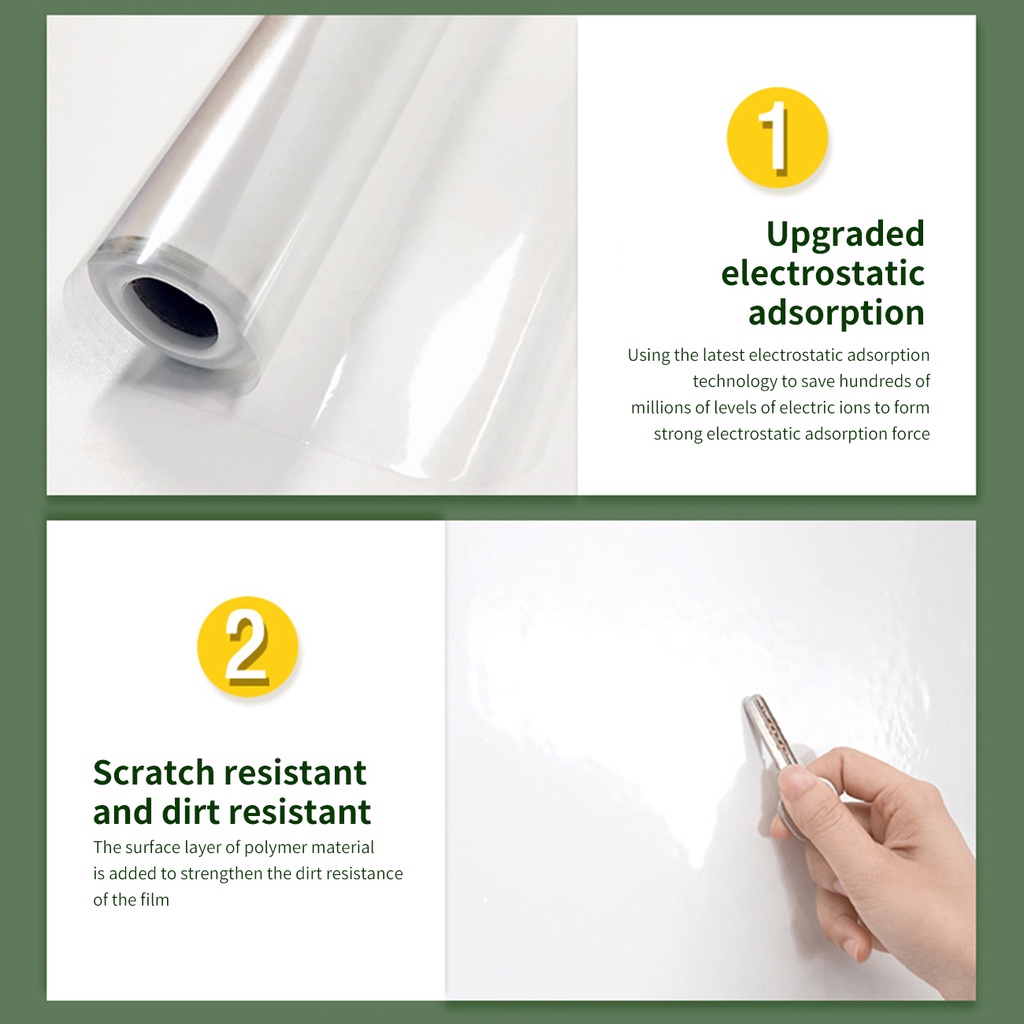 1

Upgraded electrostatic adsorption

Using the latest electrostatic adsorption technology to save hundreds of millions of levels of electric ions to form strong electrostatic adsorption force

2

Scratch resistant and dirt resistant

The surface layer of polymer material is added to strengthen the dirt resistance of the film