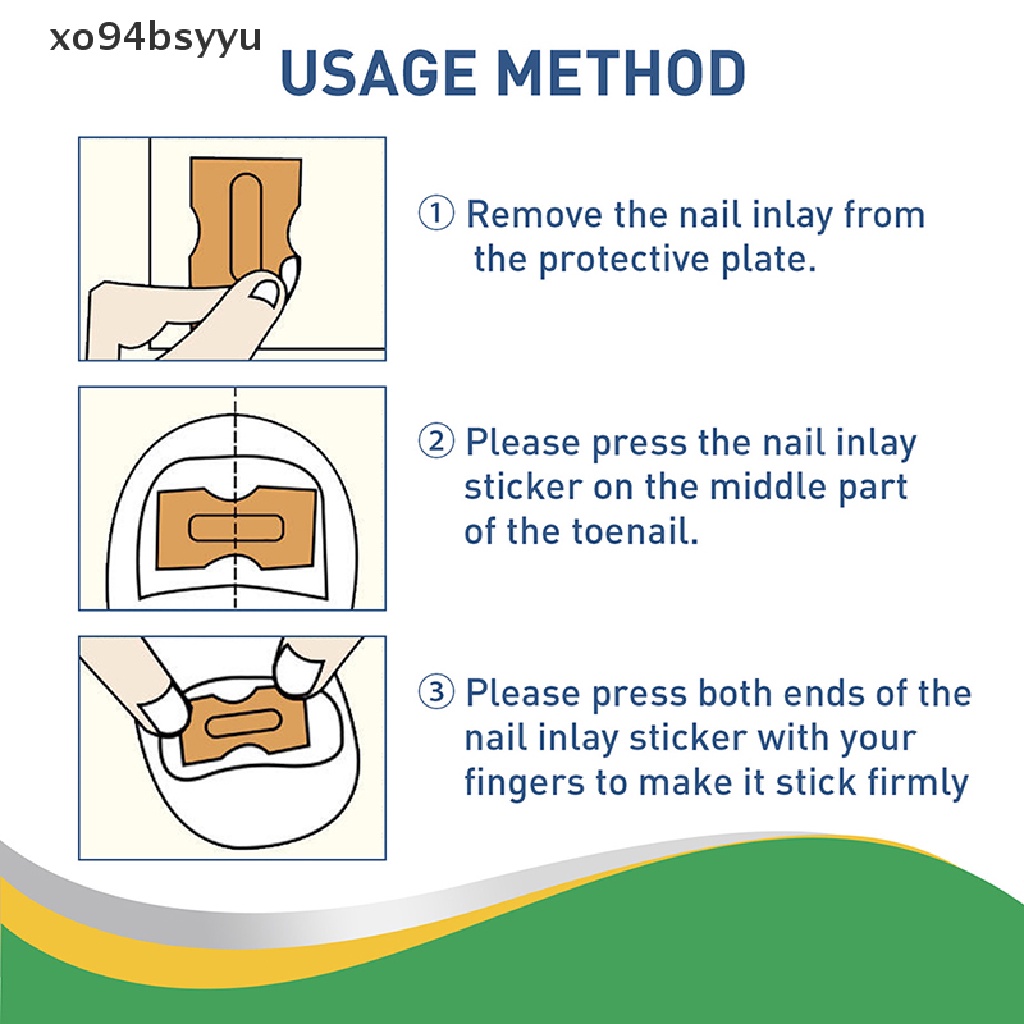 xo94bsyyu

USAGE METHOD

① Remove the nail inlay from the protective plate.

② Please press the nail inlay sticker on the middle part of the toenail.

③ Please press both ends of the nail inlay sticker with your fingers to make it stick firmly