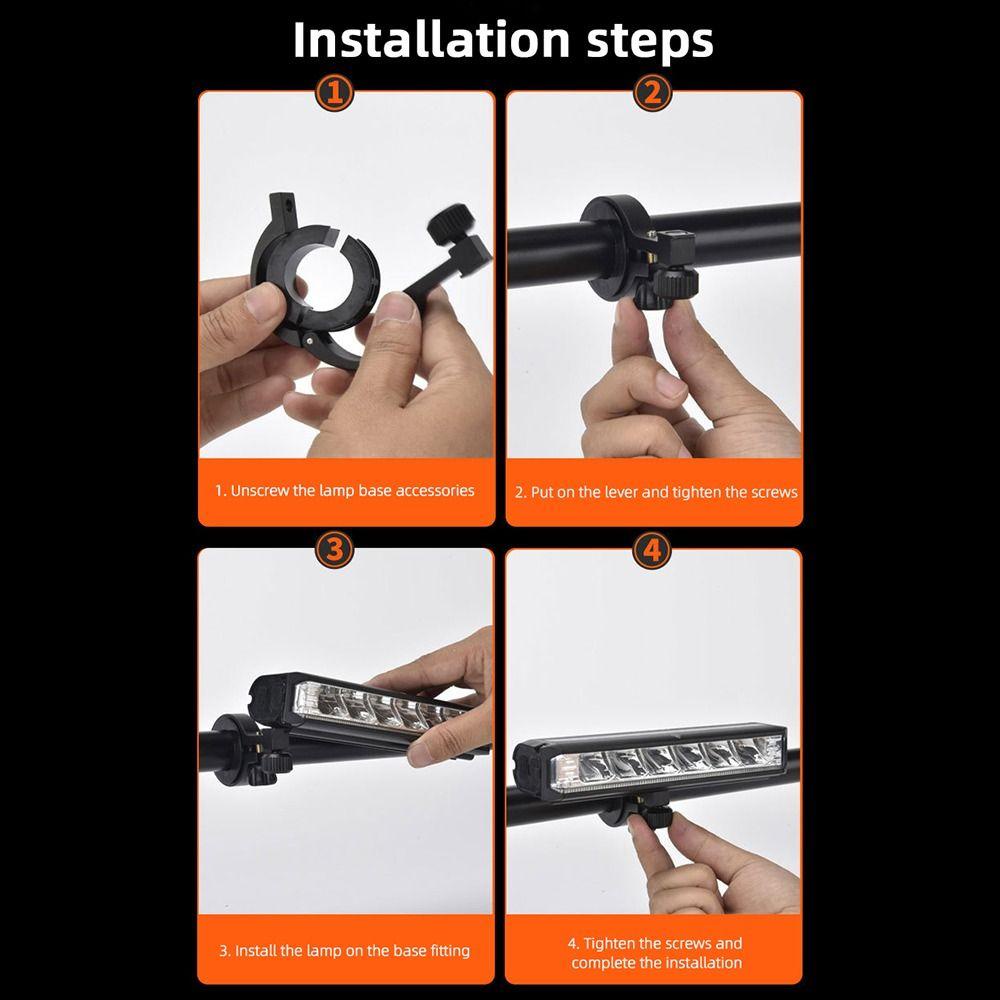 Installation steps

1

1. Unscrew the lamp base accessories

2

2. Put on the lever and tighten the screws

3

3. Install the lamp on the base fitting

4

4. Tighten the screws and complete the installation