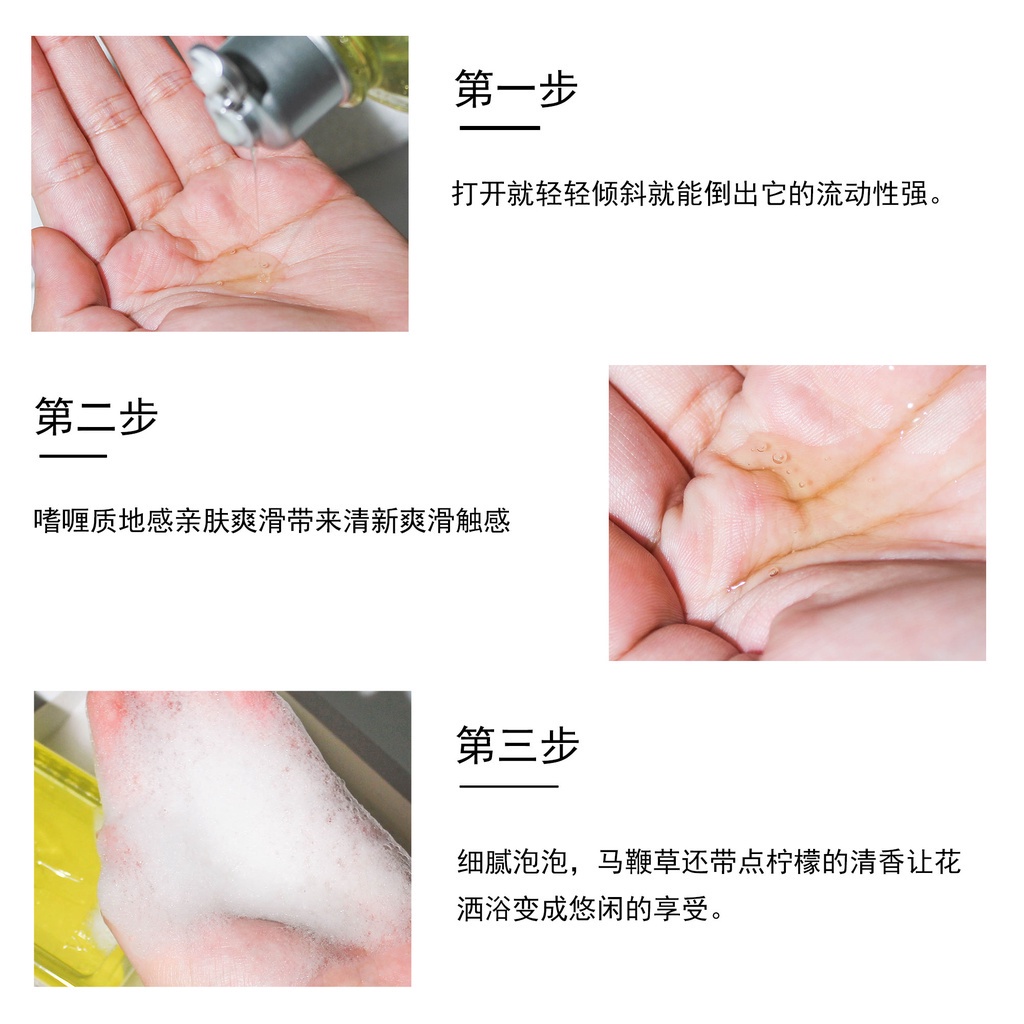 第一步

打开就轻轻倾斜就能倒出它的流动性强。

第二步

啫喱质地感亲肤爽滑带来清新爽滑触感

第三步

细腻泡泡，马鞭草还带点柠檬的清香让花洒浴变成悠闲的享受。