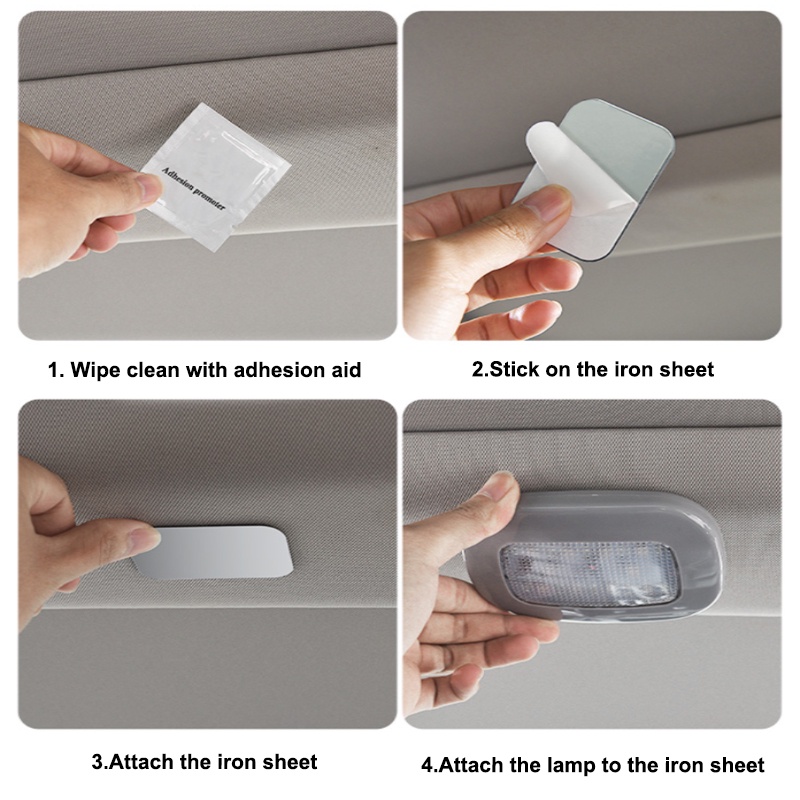 Adhesion promoter

1. Wipe clean with adhesion aid

2.Stick on the iron sheet

3.Attach the iron sheet

4.Attach the lamp to the iron sheet