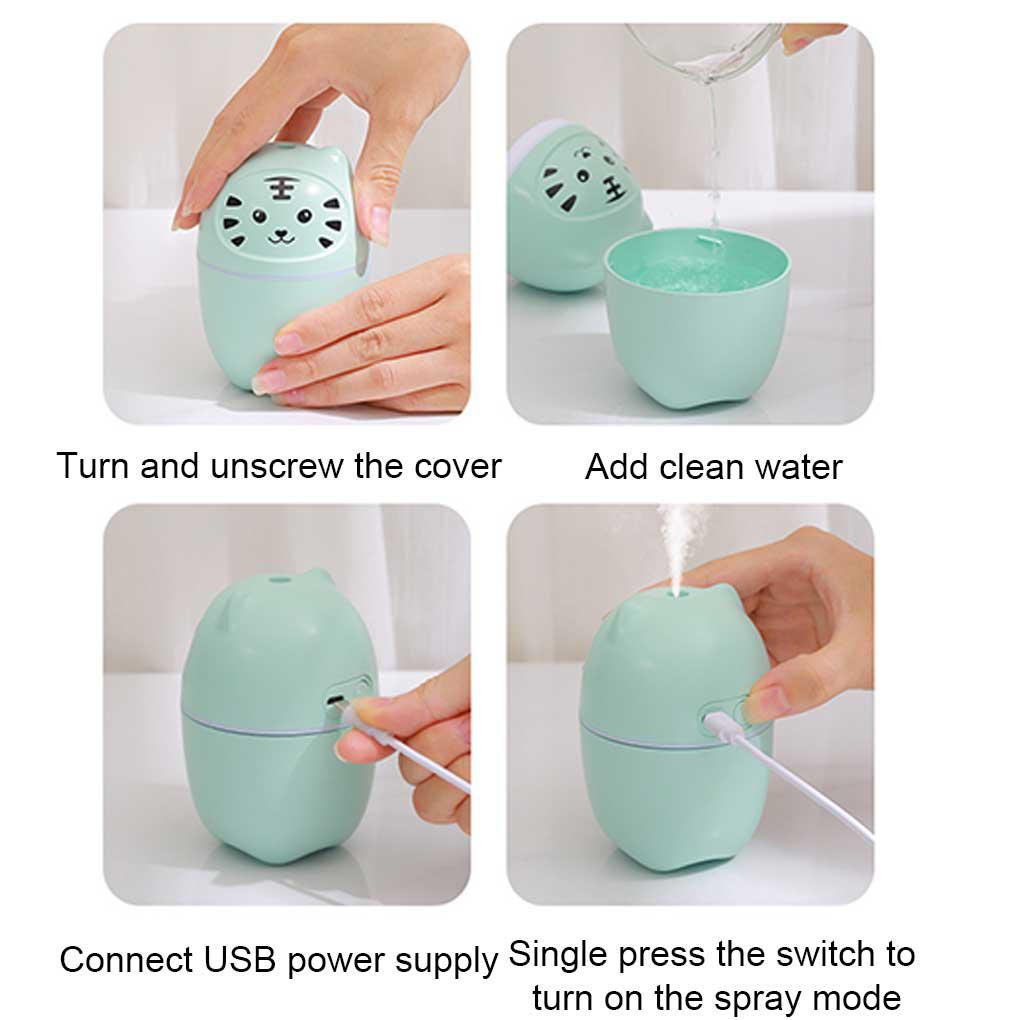 Turn and unscrew the cover

Add clean water

Connect USB power supply

Single press the switch to turn on the spray mode