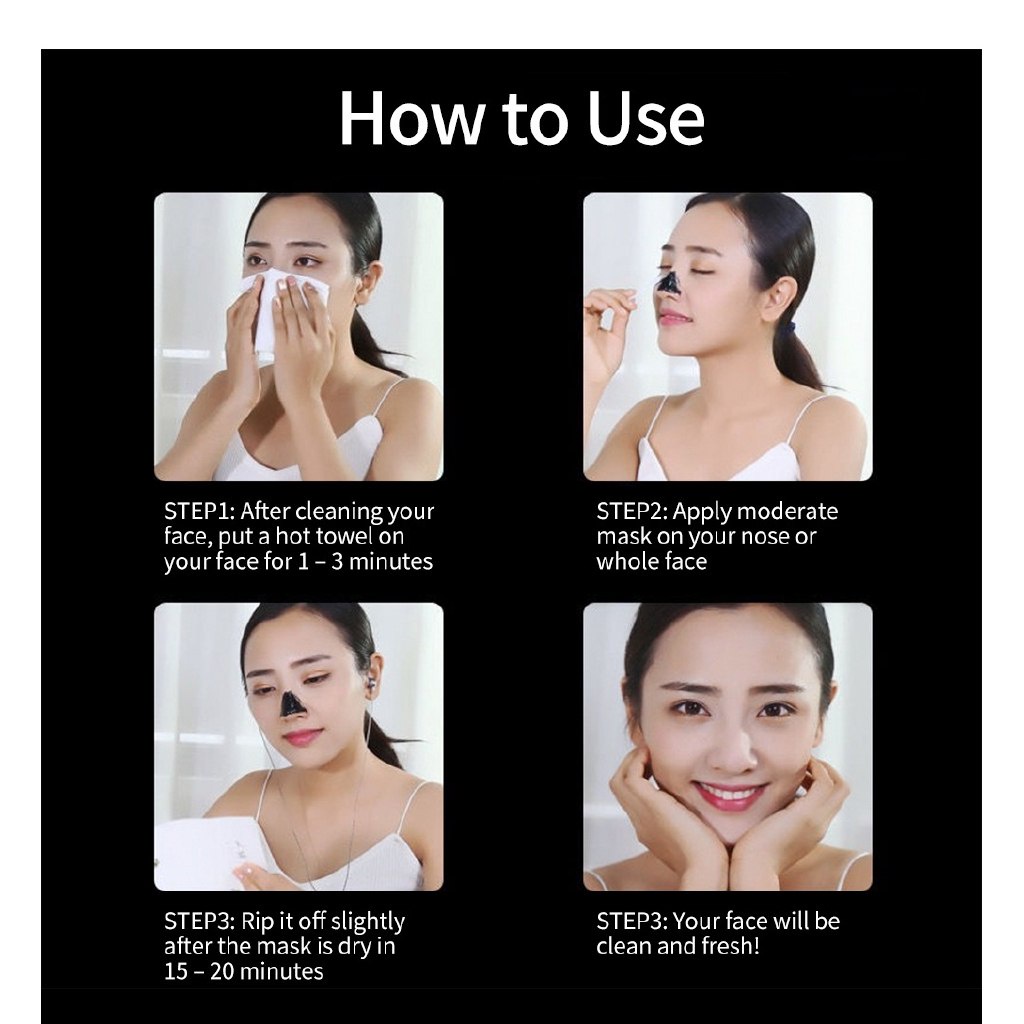 How to Use

STEP1: After cleaning your face, put a hot towel on your face for 1 – 3 minutes

STEP2: Apply moderate mask on your nose or whole face

STEP3: Rip it off slightly after the mask is dry in 15 – 20 minutes

STEP3: Your face will be clean and fresh!