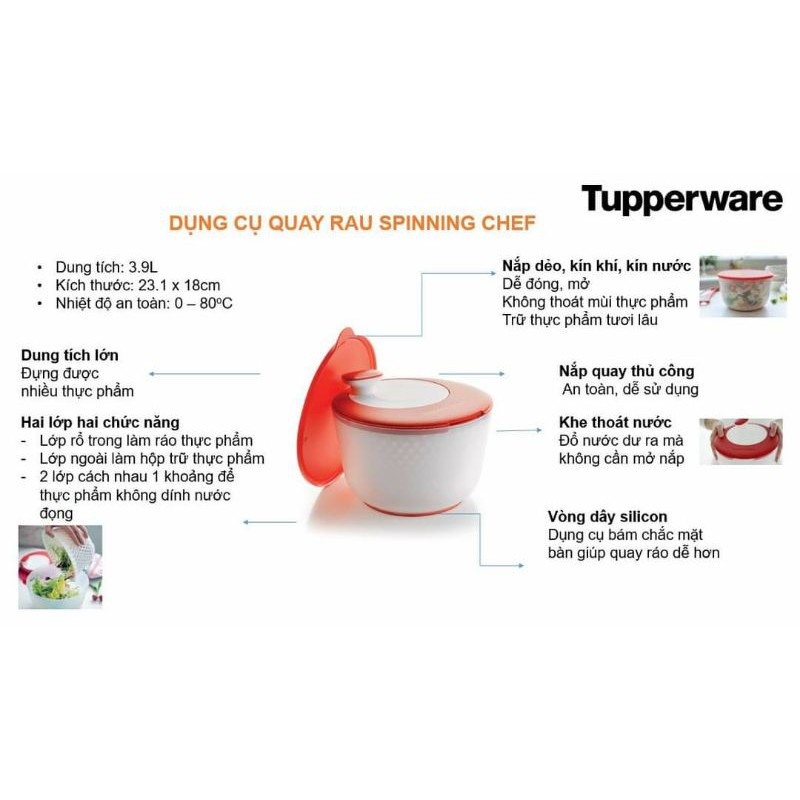 Tupperware

DỤNG CỤ QUAY RAU SPINNING CHEF

• Dung tích: 3.9L
• Kích thước: 23.1 x 18cm
• Nhiệt độ an toàn: 0 – 80ºC

Dung tích lớn
Đựng được nhiều thực phẩm

Hai lớp hai chức năng
- Lớp rổ trong làm ráo thực phẩm
- Lớp ngoài làm hộp trữ thực phẩm
- 2 lớp cách nhau 1 khoảng để thực phẩm không dính nước đọng

Nắp dẻo, kín khí, kín nước
Dễ đóng, mở
Không thoát mùi thực phẩm
Trữ thực phẩm tươi lâu

Nắp quay thủ công
An toàn, dễ sử dụng

Khe thoát nước
Đổ nước dư ra mà không cần mở nắp

Vòng dây silicon
Dụng cụ bám chắc mặt bàn giúp quay ráo dễ hơn