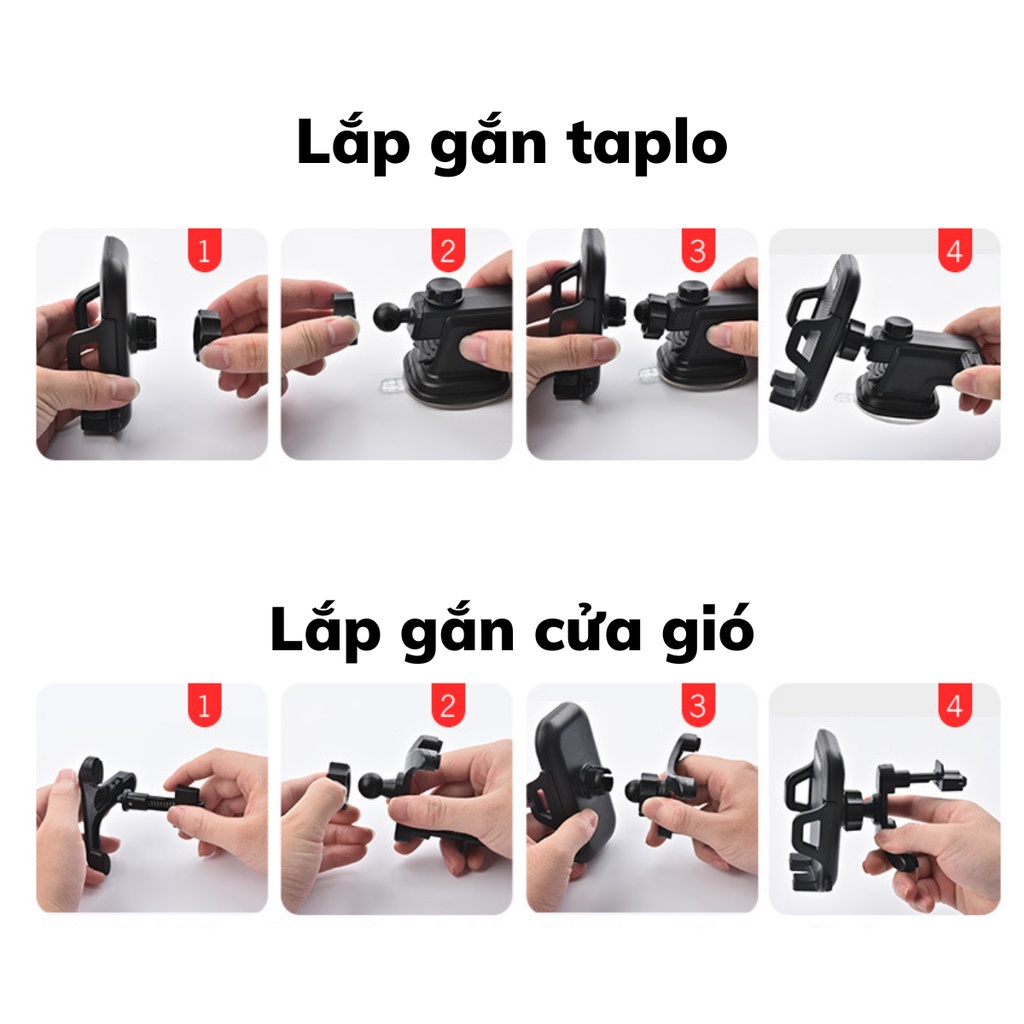 Lắp gắn taplo

1

2

3

4

Lắp gắn cửa gió

1

2

3

4