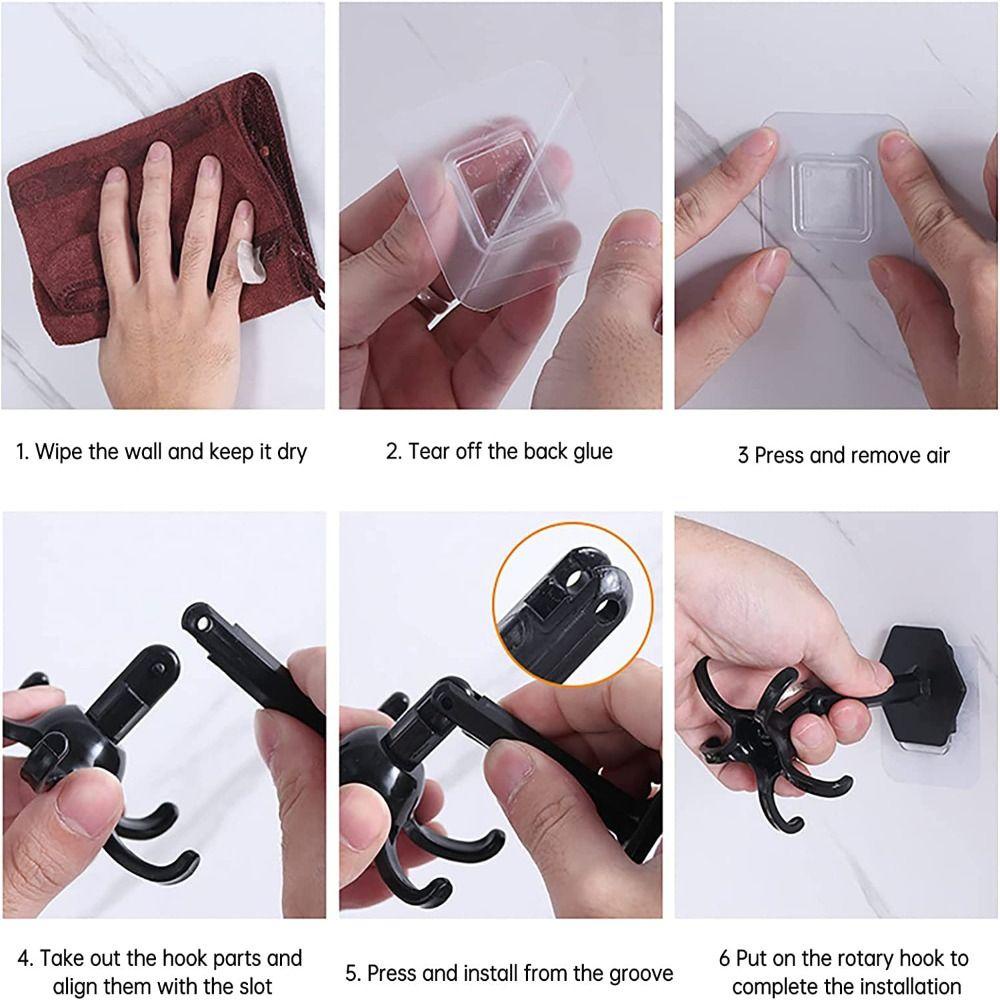 1. Wipe the wall and keep it dry

2. Tear off the back glue

3 Press and remove air

4. Take out the hook parts and align them with the slot

5. Press and install from the groove

6 Put on the rotary hook to complete the installation