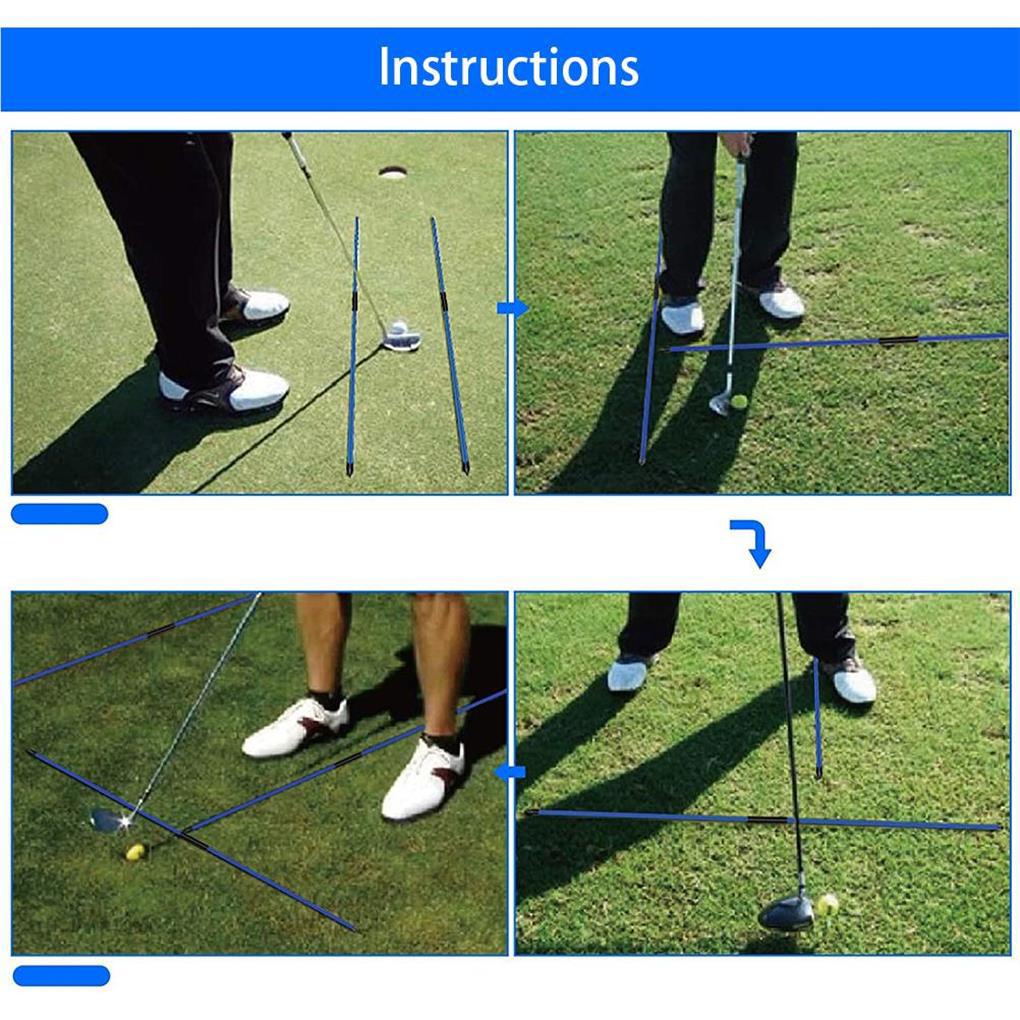 Instructions