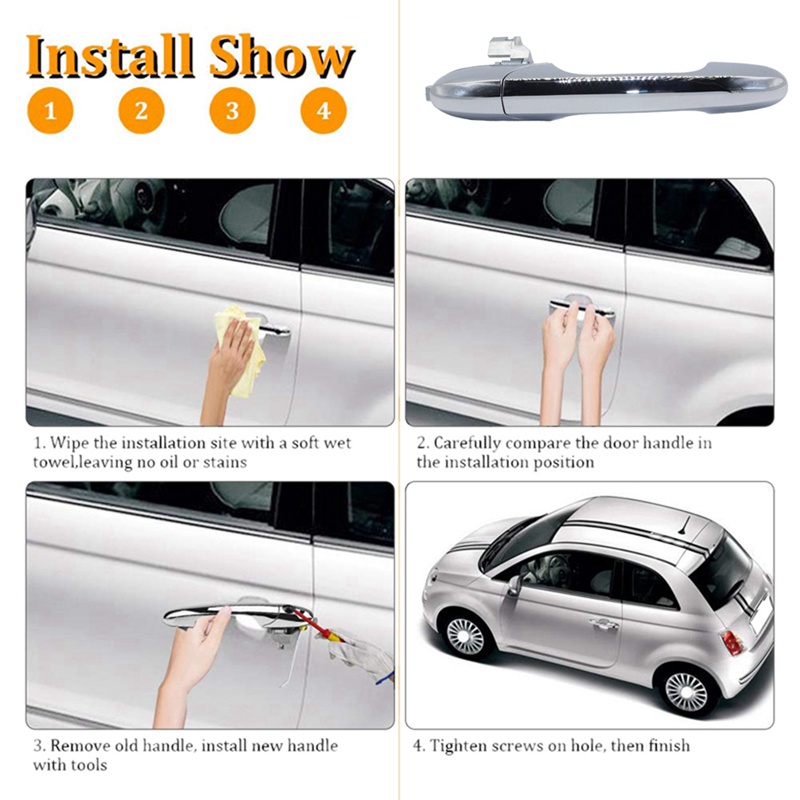 Install Show

1 2 3 4

1. Wipe the installation site with a soft wet towel,leaving no oil or stains

2. Carefully compare the door handle in the installation position

3. Remove old handle, install new handle with tools

4. Tighten screws on hole, then finish