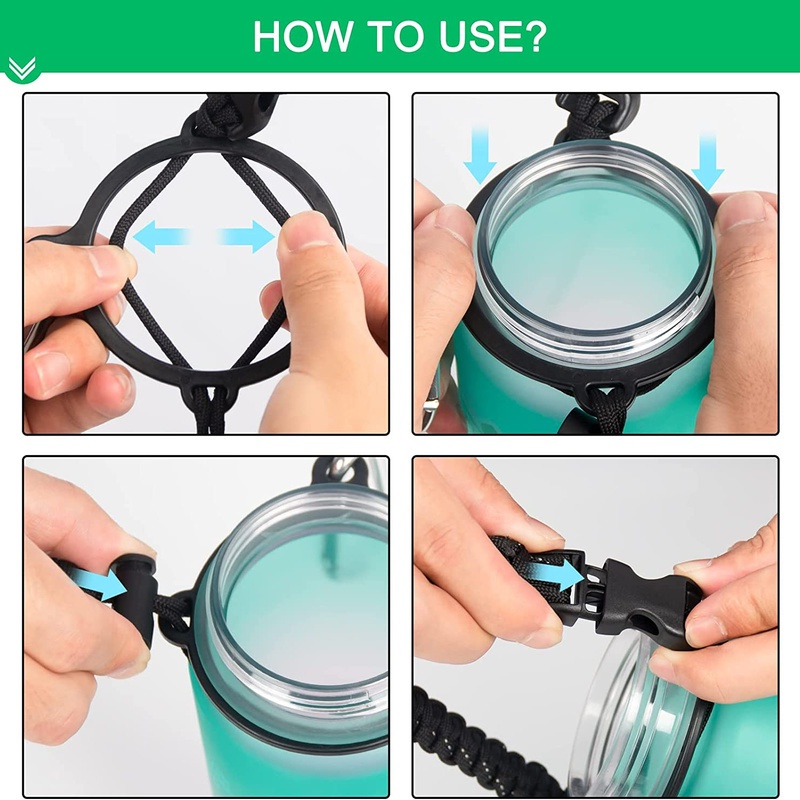 HOW TO USE?