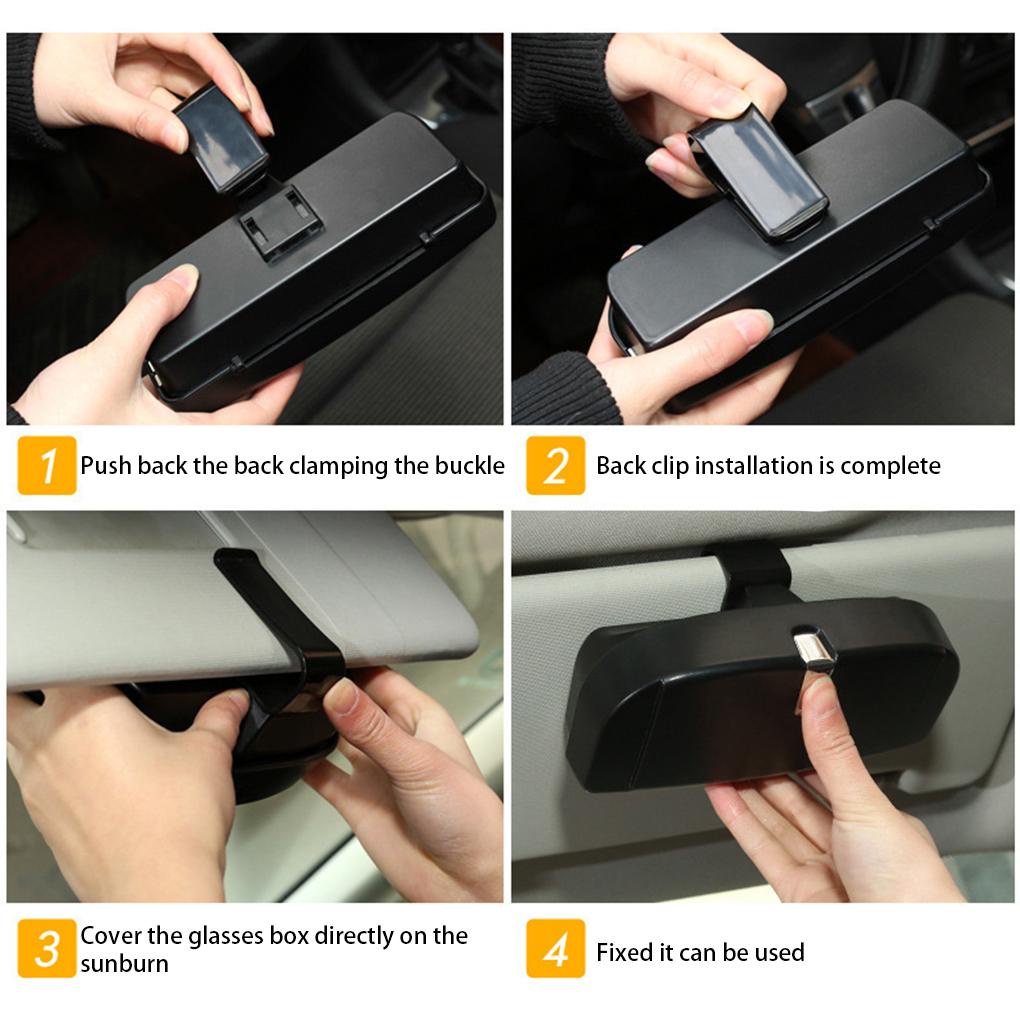 1 Push back the back clamping the buckle

2 Back clip installation is complete

3 Cover the glasses box directly on the sunburn

4 Fixed it can be used