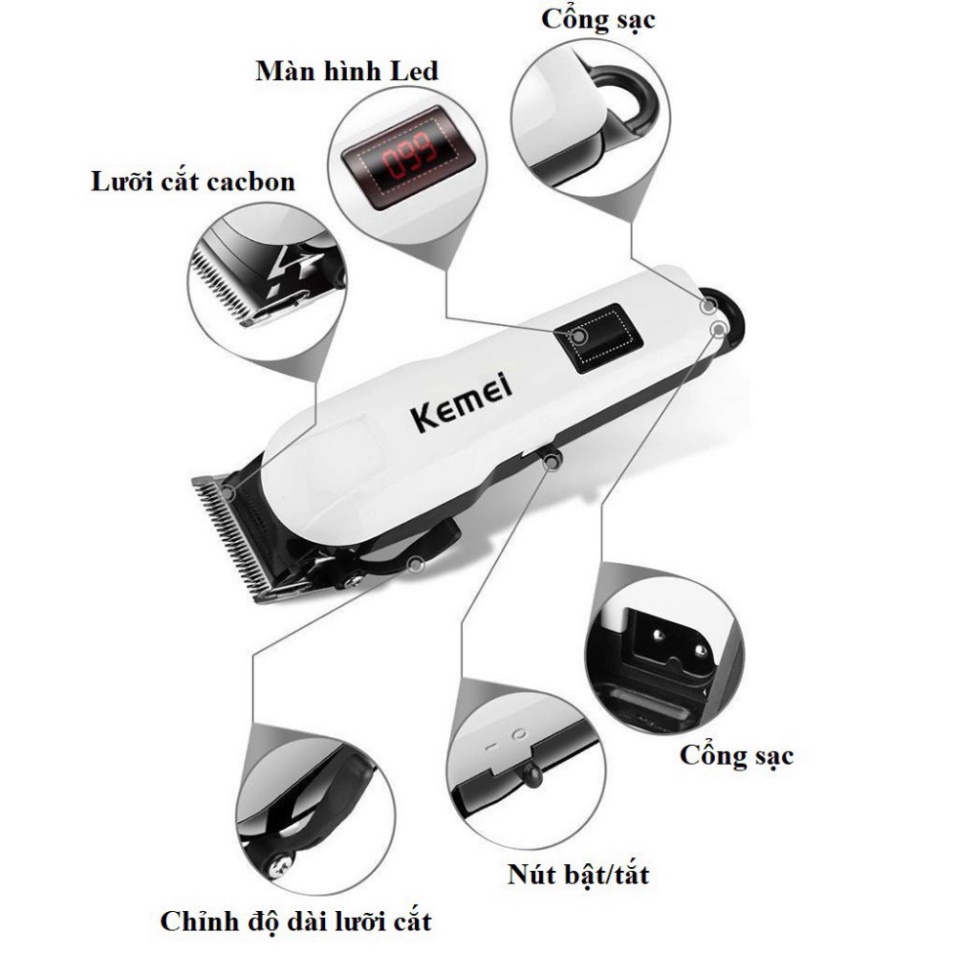 Cổng sạc

Màn hình Led

099

Lưỡi cắt cacbon

Kemei

Cổng sạc

Nút bật/tắt

Chỉnh độ dài lưỡi cắt