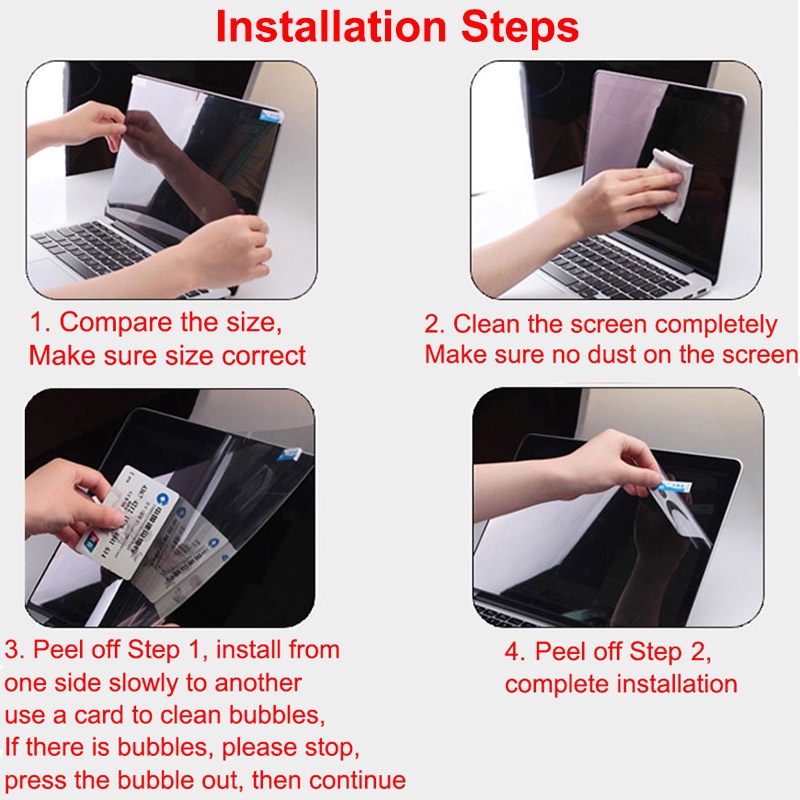 Installation Steps

1. Compare the size,
Make sure size correct

2. Clean the screen completely
Make sure no dust on the screen

3. Peel off Step 1, install from
one side slowly to another
use a card to clean bubbles,
If there is bubbles, please stop,
press the bubble out, then continue

4. Peel off Step 2,
complete installation