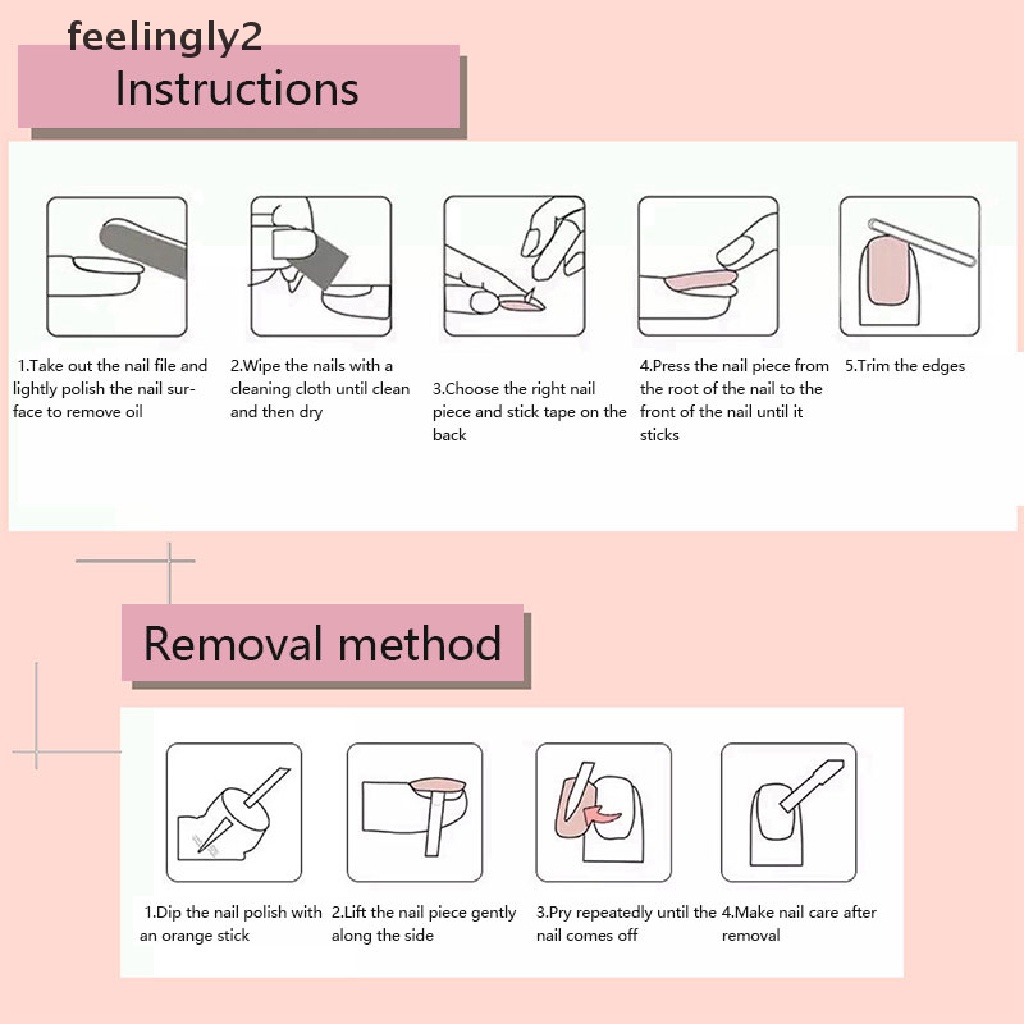 feelingly2

Instructions

1.Take out the nail file and lightly polish the nail surface to remove oil

2.Wipe the nails with a cleaning cloth until clean and then dry

3.Choose the right nail piece and stick tape on the back

4.Press the nail piece from the root of the nail to the front of the nail until it sticks

5.Trim the edges

Removal method

1.Dip the nail polish with an orange stick

2.Lift the nail piece gently along the side

3.Pry repeatedly until the nail comes off

4.Make nail care after removal