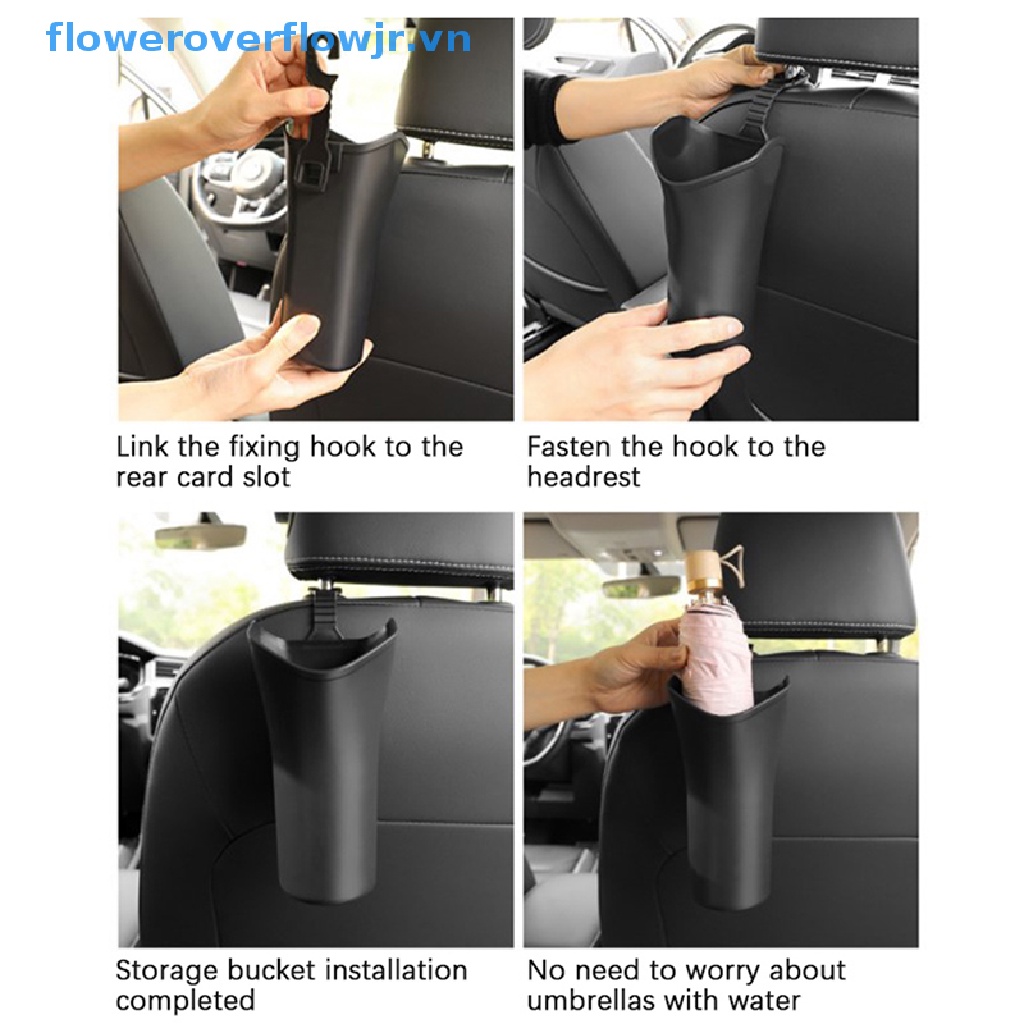 floweroverflowjr.vn

Link the fixing hook to the rear card slot

Fasten the hook to the headrest

Storage bucket installation completed

No need to worry about umbrellas with water