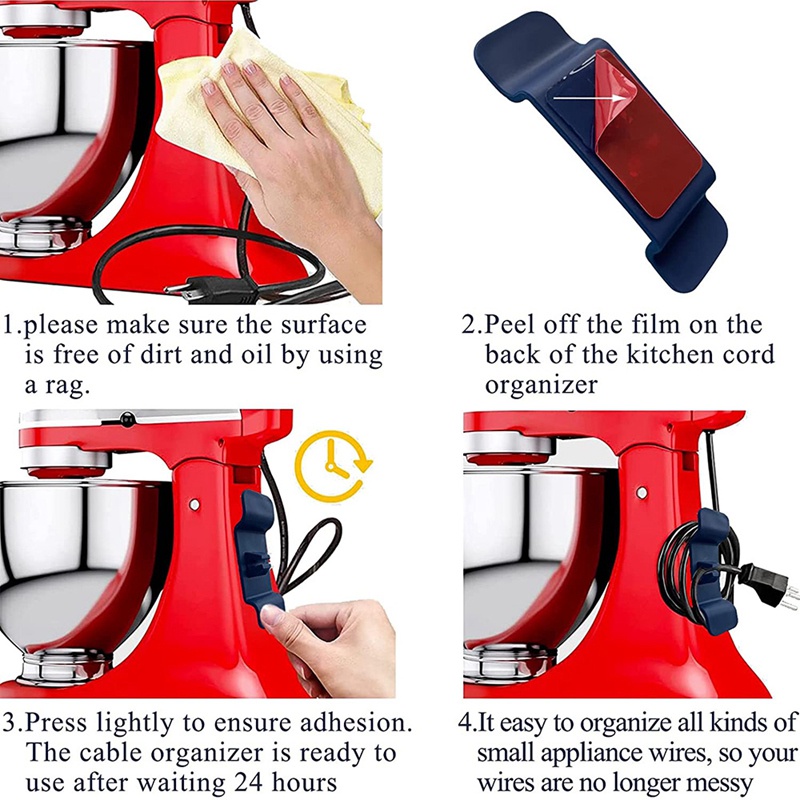 1.please make sure the surface is free of dirt and oil by using a rag.

2.Peel off the film on the back of the kitchen cord organizer

3.Press lightly to ensure adhesion. The cable organizer is ready to use after waiting 24 hours

4.It easy to organize all kinds of small appliance wires, so your wires are no longer messy