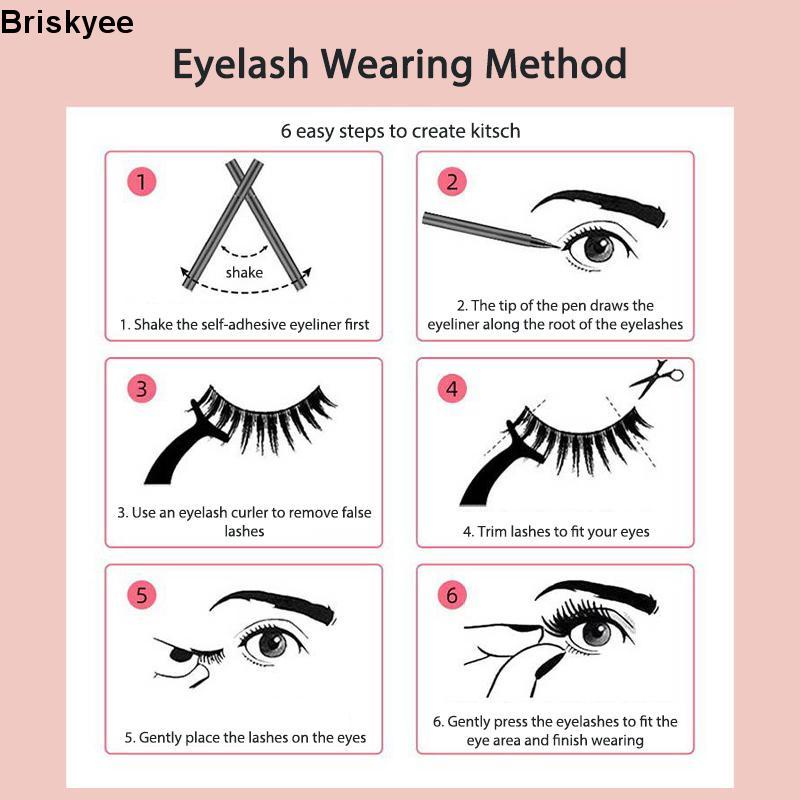 Briskyee

Eyelash Wearing Method

6 easy steps to create kitsch

1

shake

1. Shake the self-adhesive eyeliner first

2

2. The tip of the pen draws the eyeliner along the root of the eyelashes

3

3. Use an eyelash curler to remove false lashes

4

4. Trim lashes to fit your eyes

5

5. Gently place the lashes on the eyes

6

6. Gently press the eyelashes to fit the eye area and finish wearing