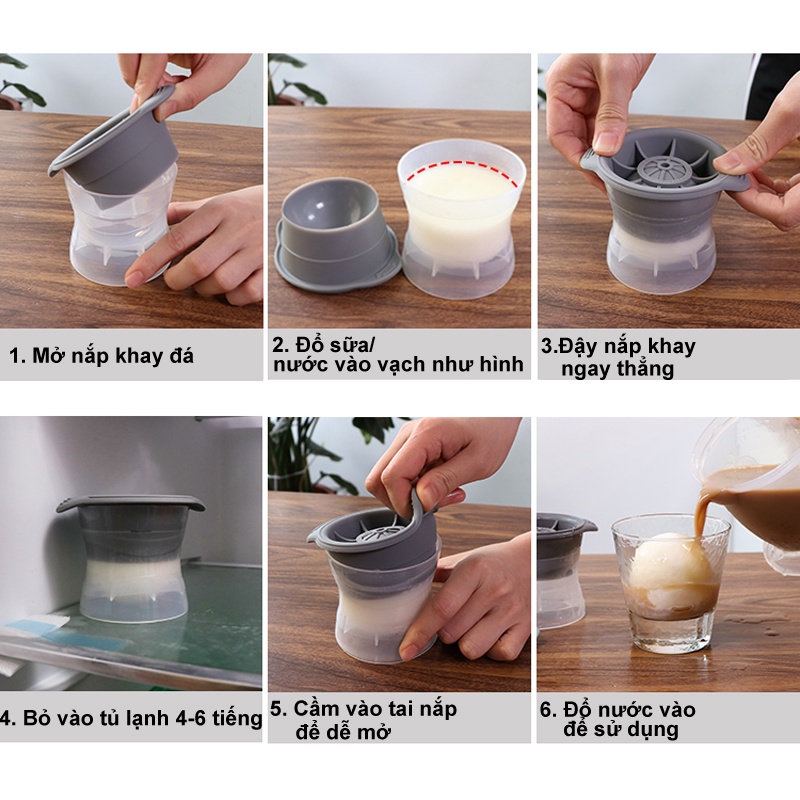 1. Mở nắp khay đá

2. Đổ sữa/ nước vào vạch như hình

3.Đậy nắp khay ngay thẳng

4. Bỏ vào tủ lạnh 4-6 tiếng

5. Cầm vào tai nắp để dễ mở

6. Đổ nước vào để sử dụng