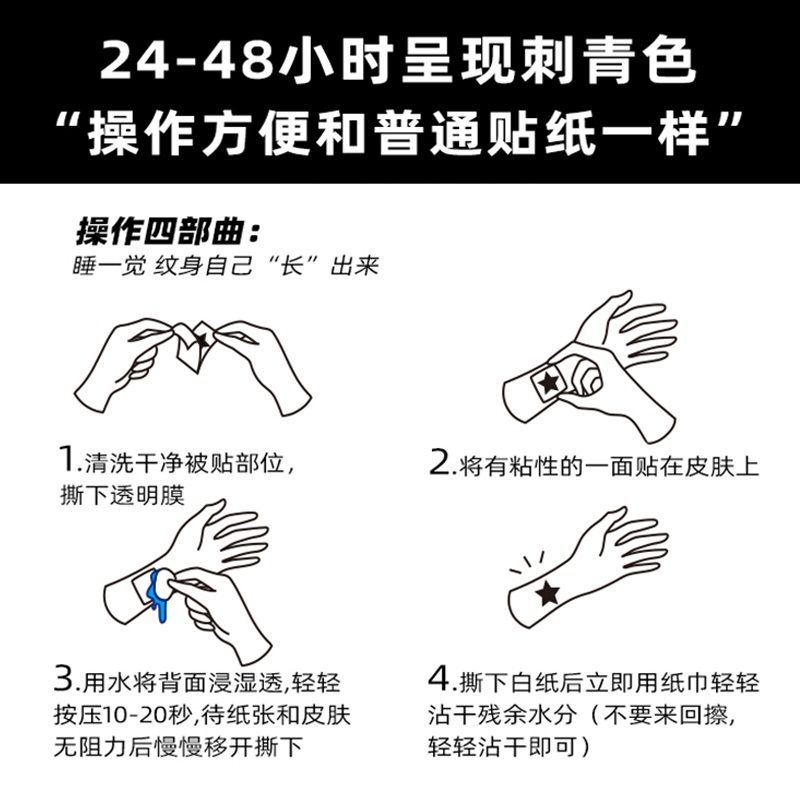 24-48小时呈现刺青色
“操作方便和普通贴纸一样”

操作四部曲：
睡一觉 纹身自己“长”出来

1.清洗干净被贴部位，撕下透明膜

2.将有粘性的一面贴在皮肤上

3.用水将背面浸湿透,轻轻按压10-20秒,待纸张和皮肤无阻力后慢慢移开撕下

4.撕下白纸后立即用纸巾轻轻沾干残余水分（不要来回擦，轻轻沾干即可）