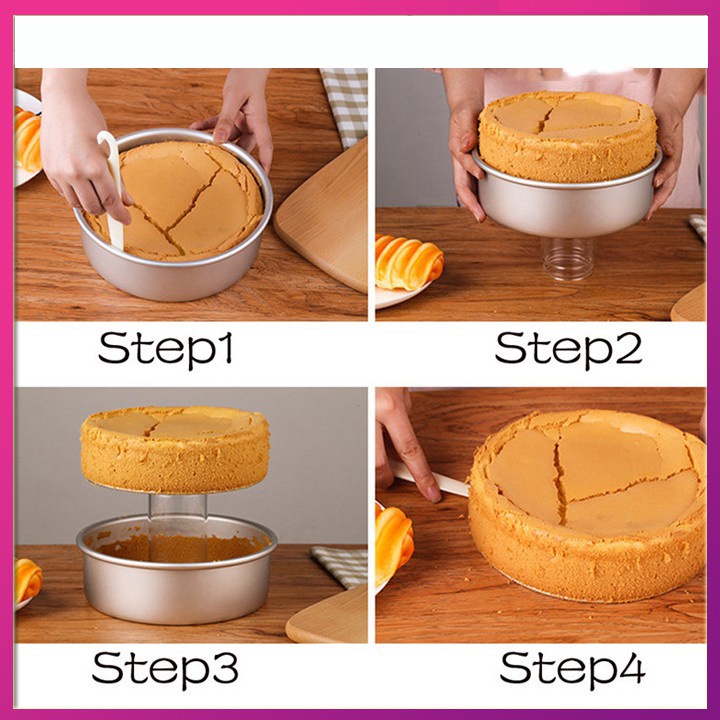 Step1

Step2

Step3

Step4