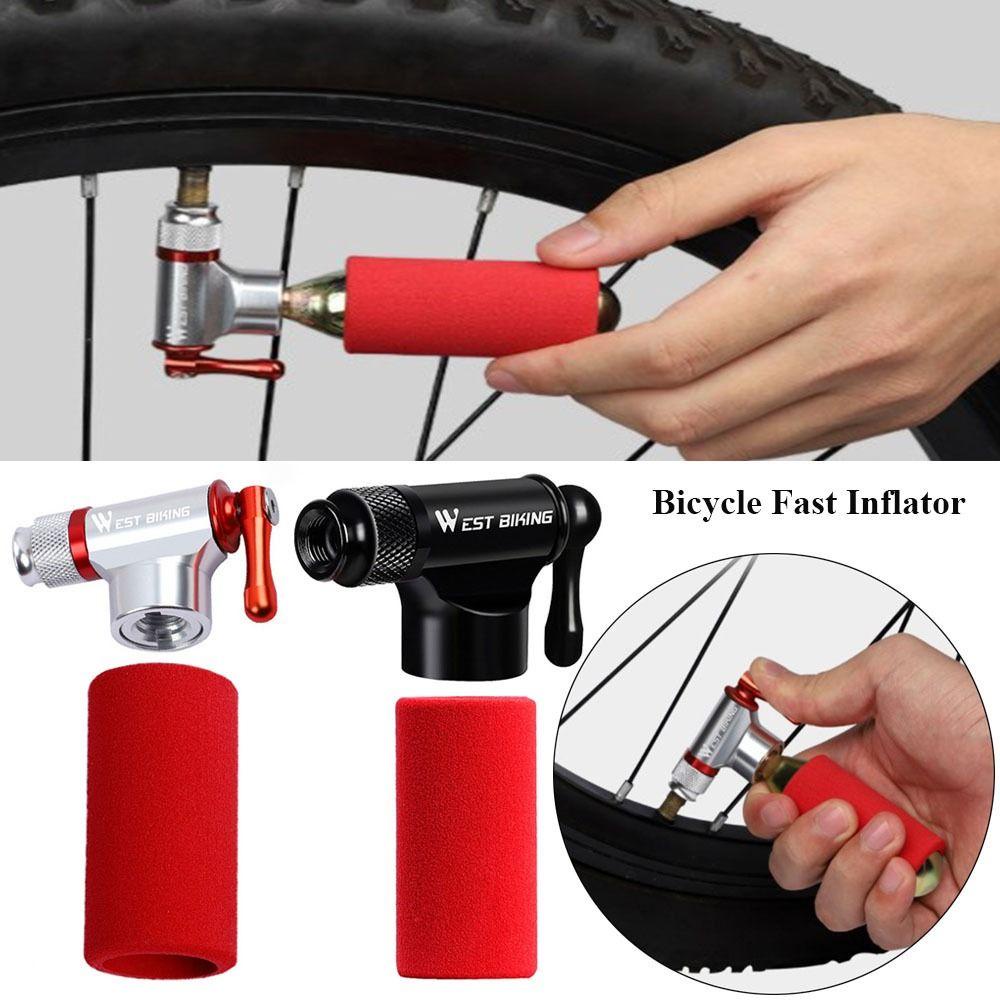 WEST BIKING

WEST BIKING

Bicycle Fast Inflator