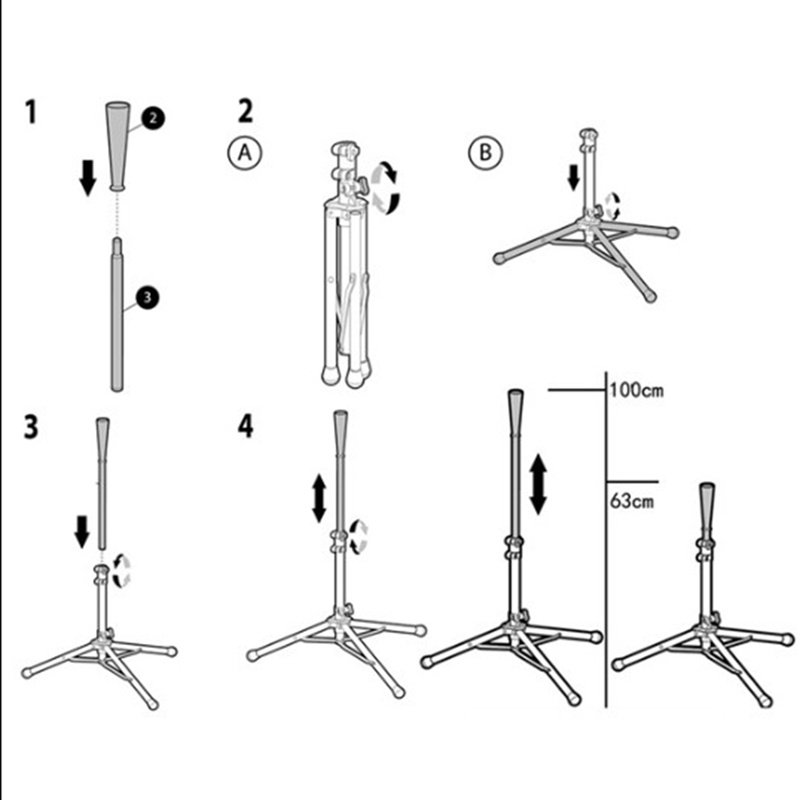 1

2

3

2

A

B

3

4

100cm

63cm