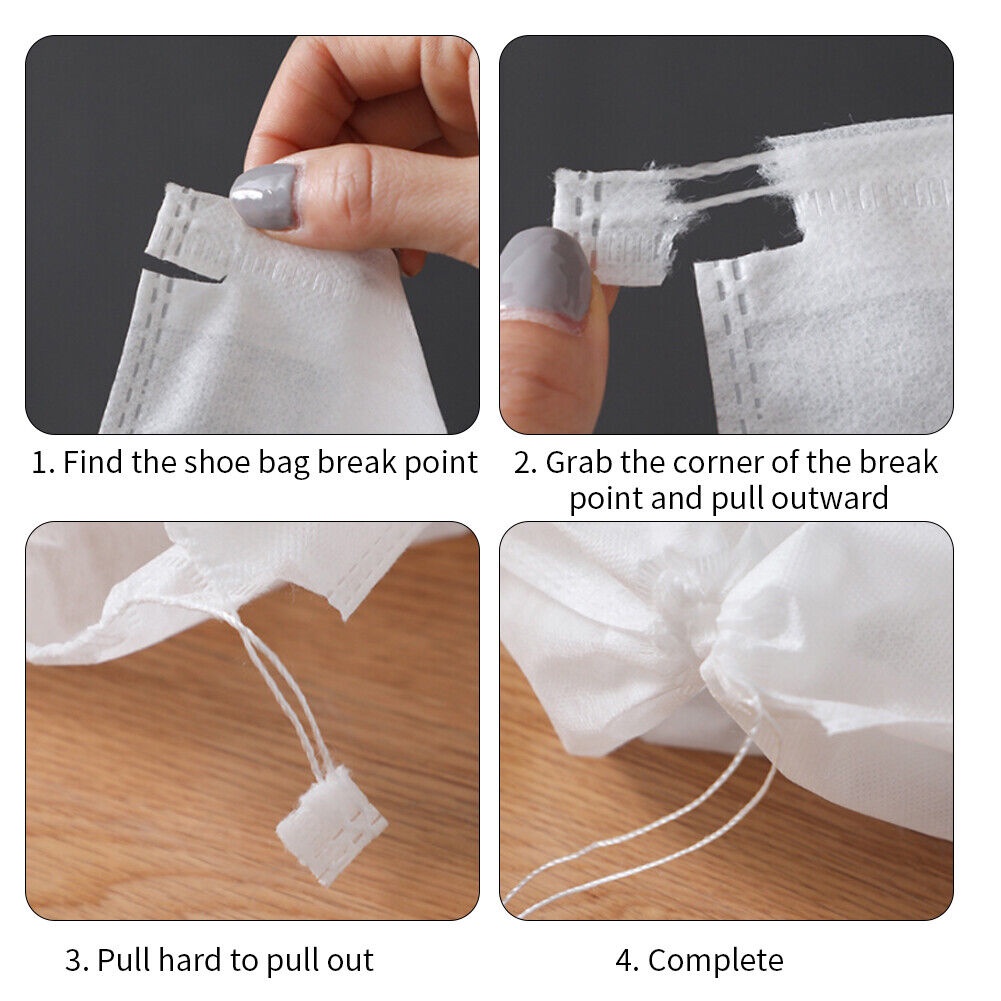 1. Find the shoe bag break point

2. Grab the corner of the break point and pull outward

3. Pull hard to pull out

4. Complete